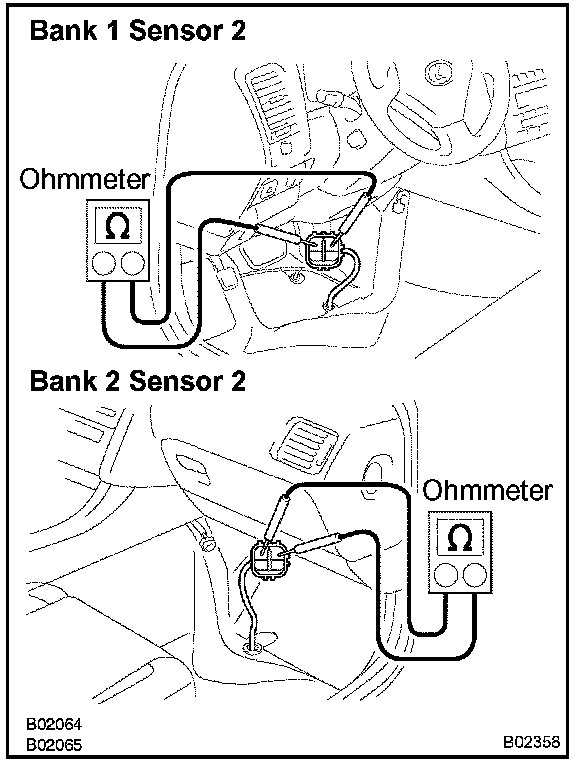 Bank 1 Sensor 2

Ohmmeter

$\Omega$

Bank 2 Sensor 2

Ohmmeter

$\Omega$

B02064
B02065

B02358