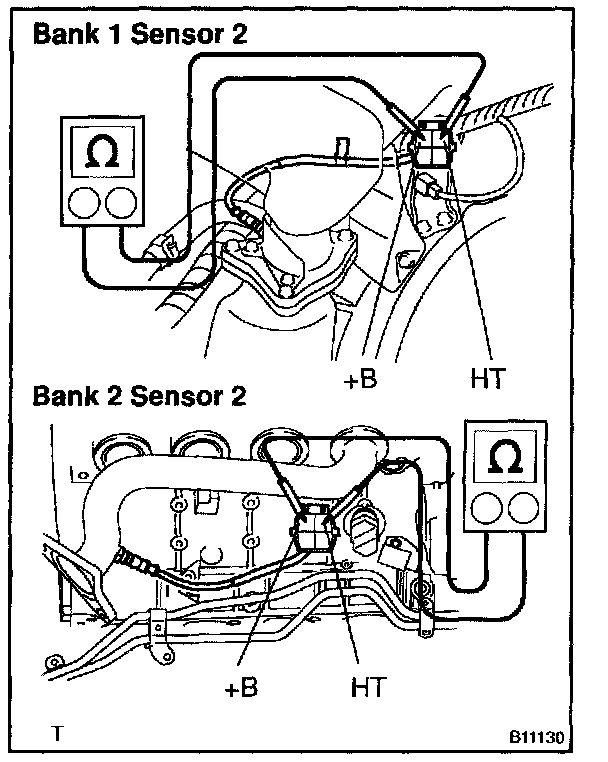 Bank 1 Sensor 2

Ω

+B

HT

Bank 2 Sensor 2

Ω

+B

HT

T

B11130