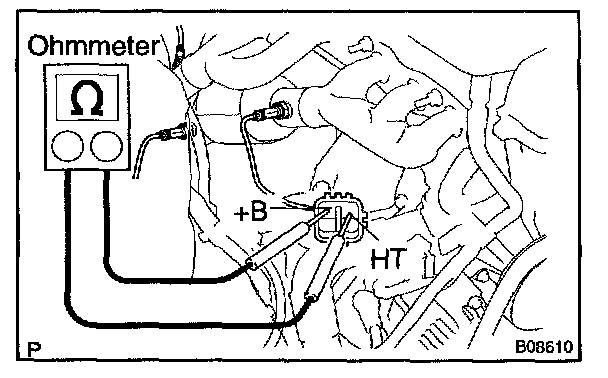 Ohmmeter
Ω
+B
HT
P
B08610