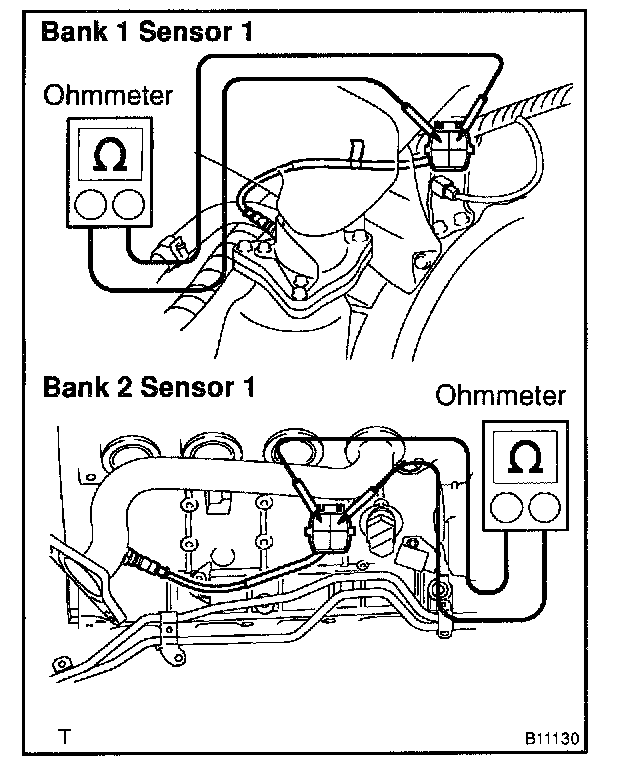 Bank 1 Sensor 1

Ohmmeter

Ω

Bank 2 Sensor 1

Ohmmeter

Ω

T

B11130