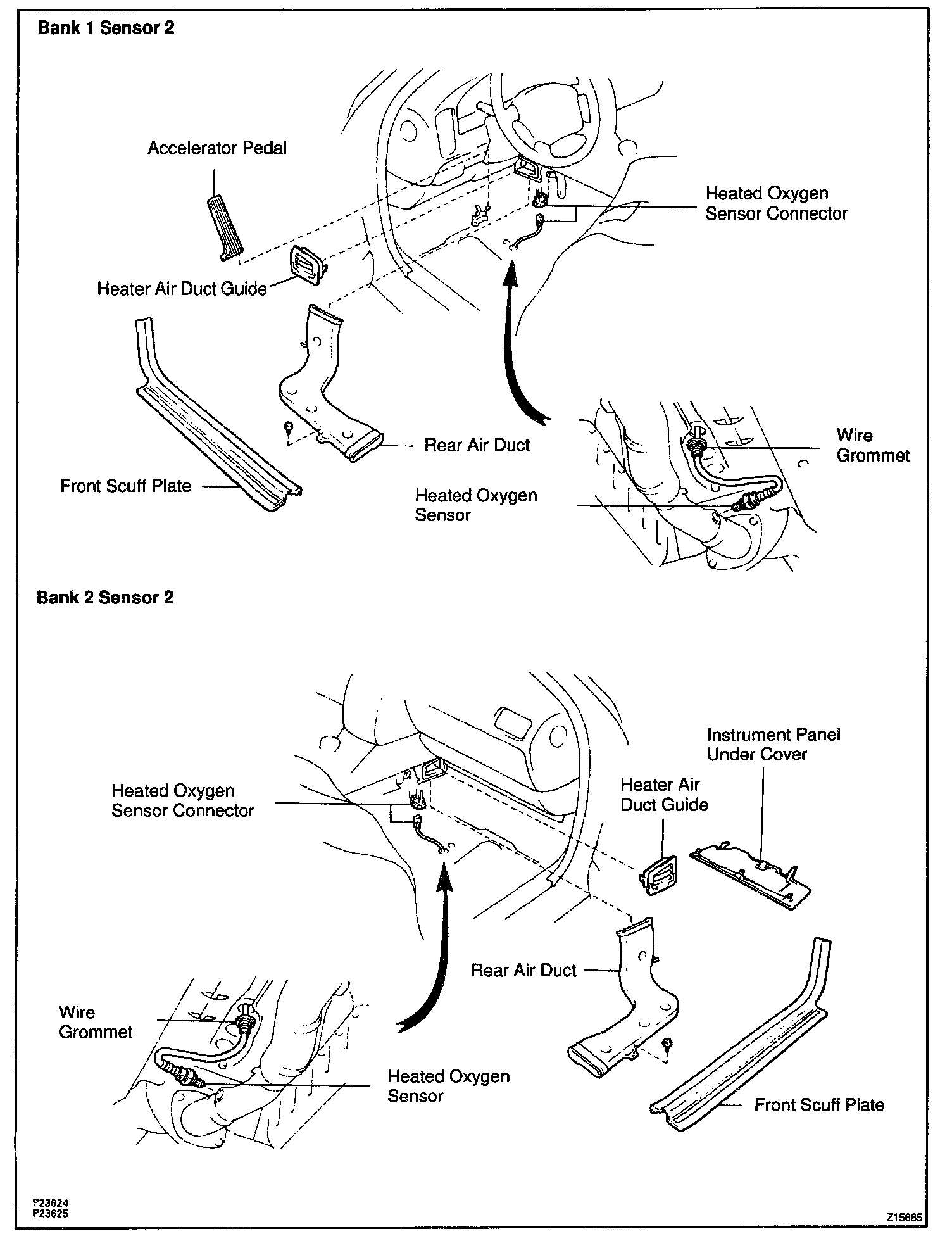 Bank 1 Sensor 2

Accelerator Pedal

Heated Oxygen Sensor Connector

Heater Air Duct Guide

Rear Air Duct

Wire Grommet

Front Scuff Plate

Heated Oxygen Sensor

Bank 2 Sensor 2

Instrument Panel Under Cover

Heated Oxygen Sensor Connector

Heater Air Duct Guide

Rear Air Duct

Wire Grommet

Heated Oxygen Sensor

Front Scuff Plate

P23624
P23625

Z15685