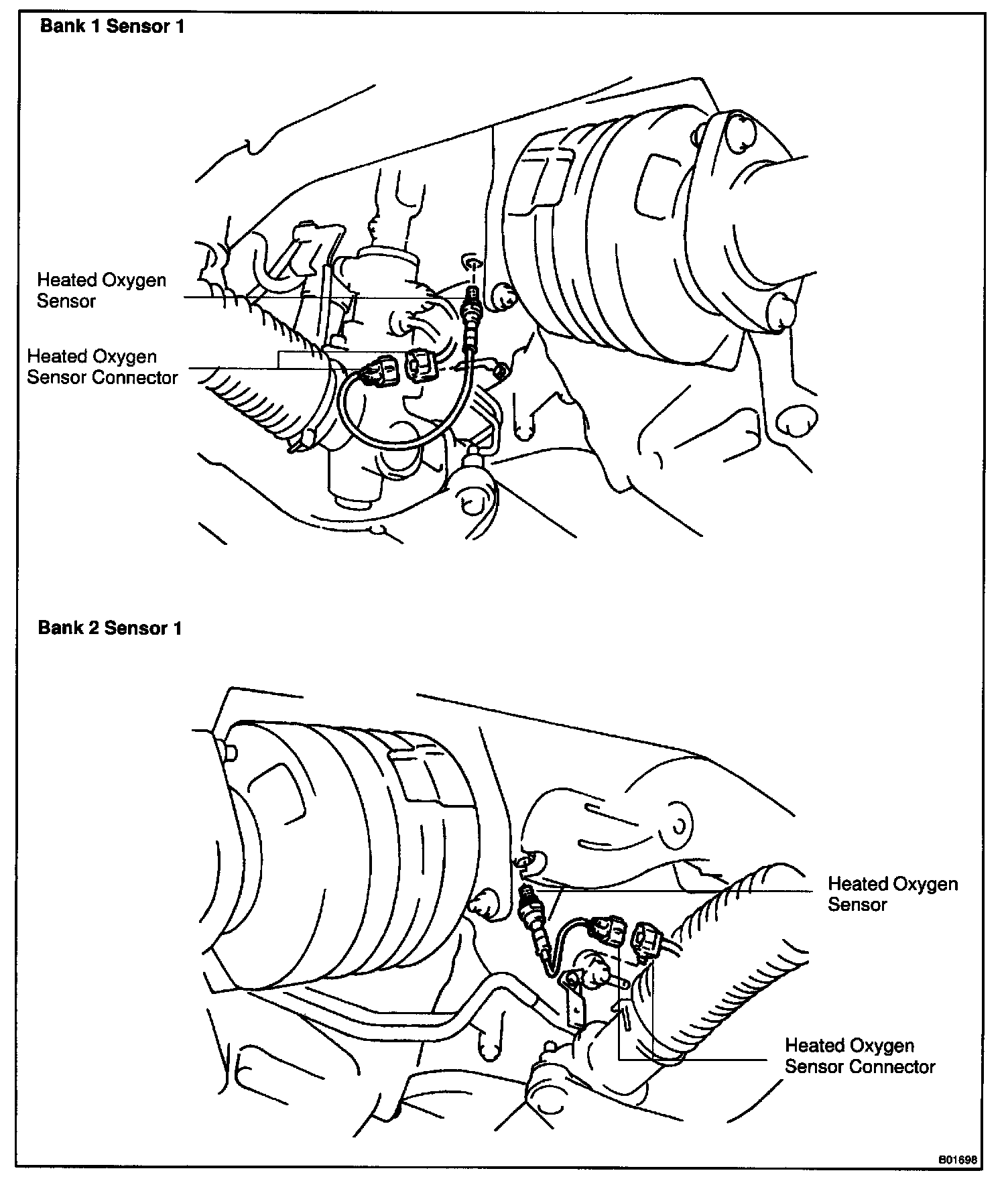 Bank 1 Sensor 1

Heated Oxygen Sensor

Heated Oxygen Sensor Connector

Bank 2 Sensor 1

Heated Oxygen Sensor

Heated Oxygen Sensor Connector

B01698