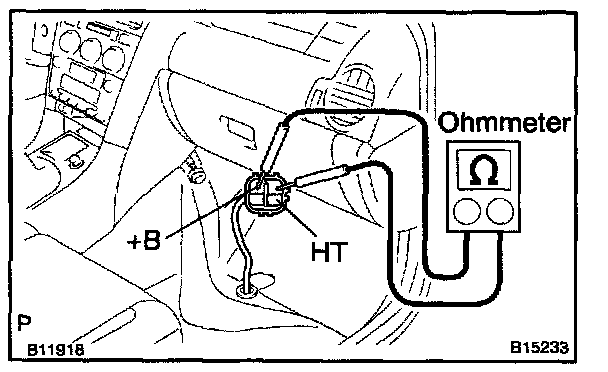 Ohmmeter

Ω

+B

HT

P

B11918

B15233