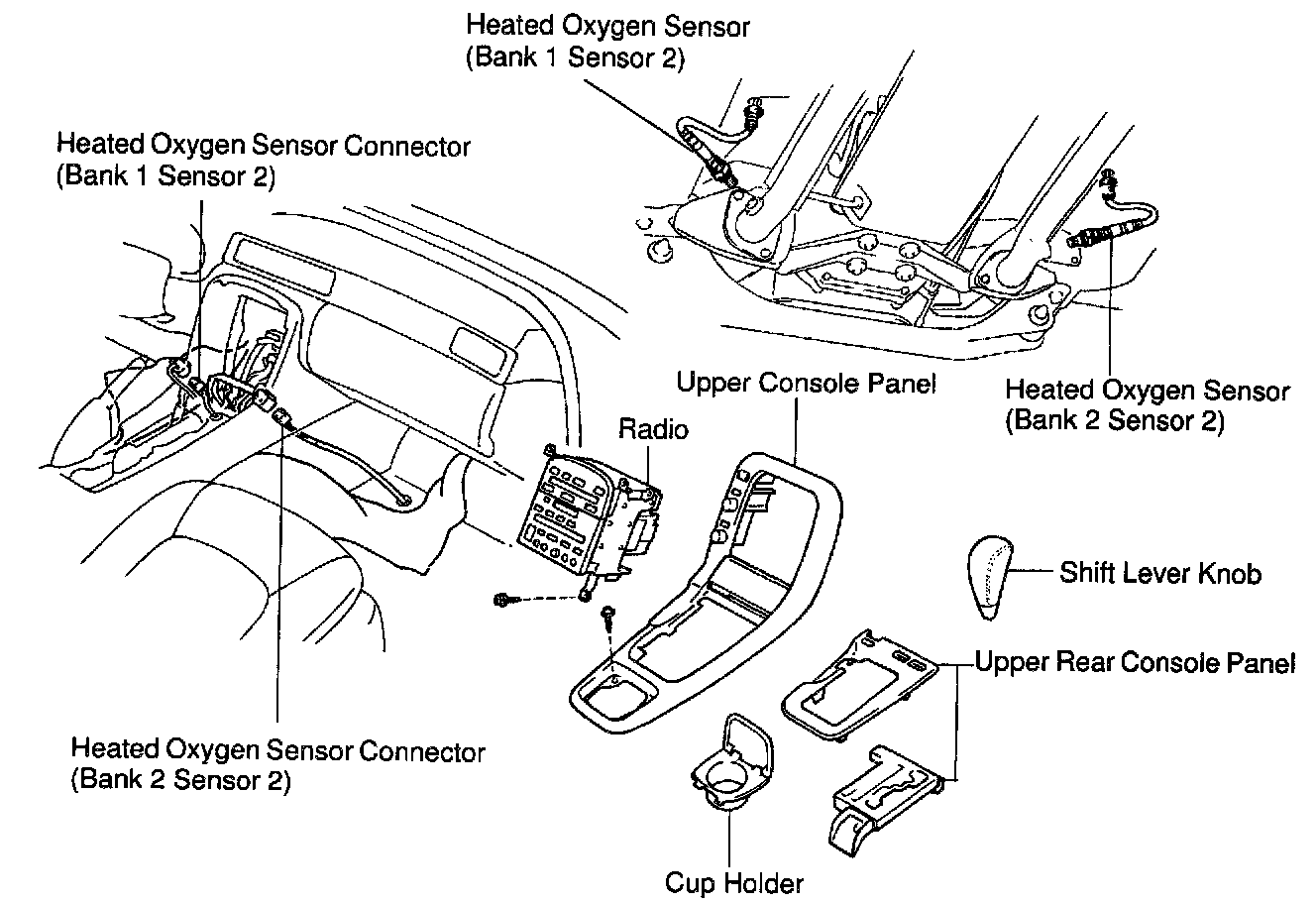 Heated Oxygen Sensor
(Bank 1 Sensor 2)

Heated Oxygen Sensor Connector
(Bank 1 Sensor 2)

Upper Console Panel

Heated Oxygen Sensor
(Bank 2 Sensor 2)

Radio

Shift Lever Knob

Upper Rear Console Panel

Heated Oxygen Sensor Connector
(Bank 2 Sensor 2)

Cup Holder