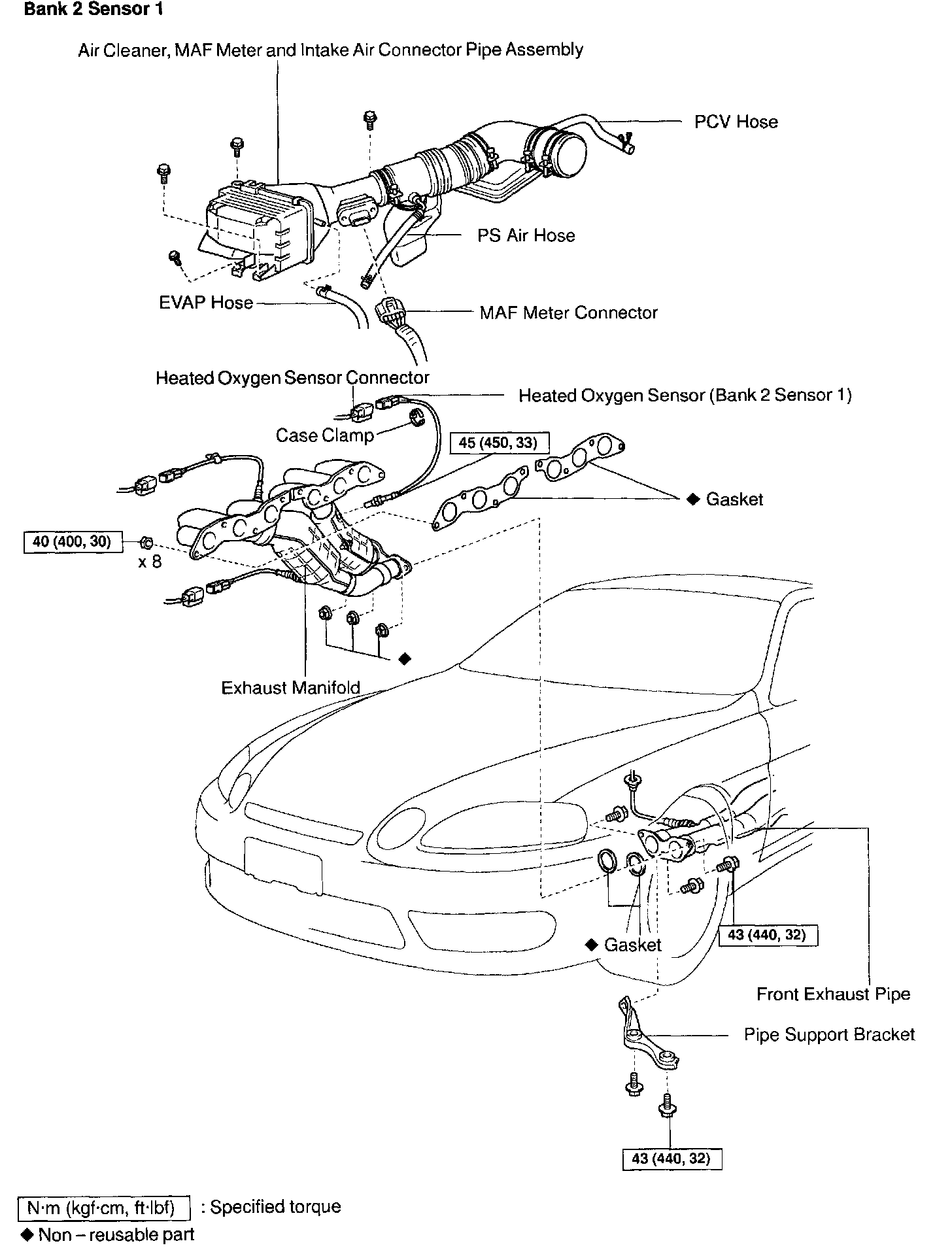 Bank 2 Sensor 1

Air Cleaner, MAF Meter and Intake Air Connector Pipe Assembly

PCV Hose

PS Air Hose

EVAP Hose

MAF Meter Connector

Heated Oxygen Sensor Connector

Heated Oxygen Sensor (Bank 2 Sensor 1)

Case Clamp

45 (450, 33)

◆ Gasket

40 (400, 30)

x 8

◆

Exhaust Manifold

◆ Gasket

43 (440, 32)

Front Exhaust Pipe

Pipe Support Bracket

43 (440, 32)

N·m (kgf·cm, ft·lbf) : Specified torque

◆ Non – reusable part