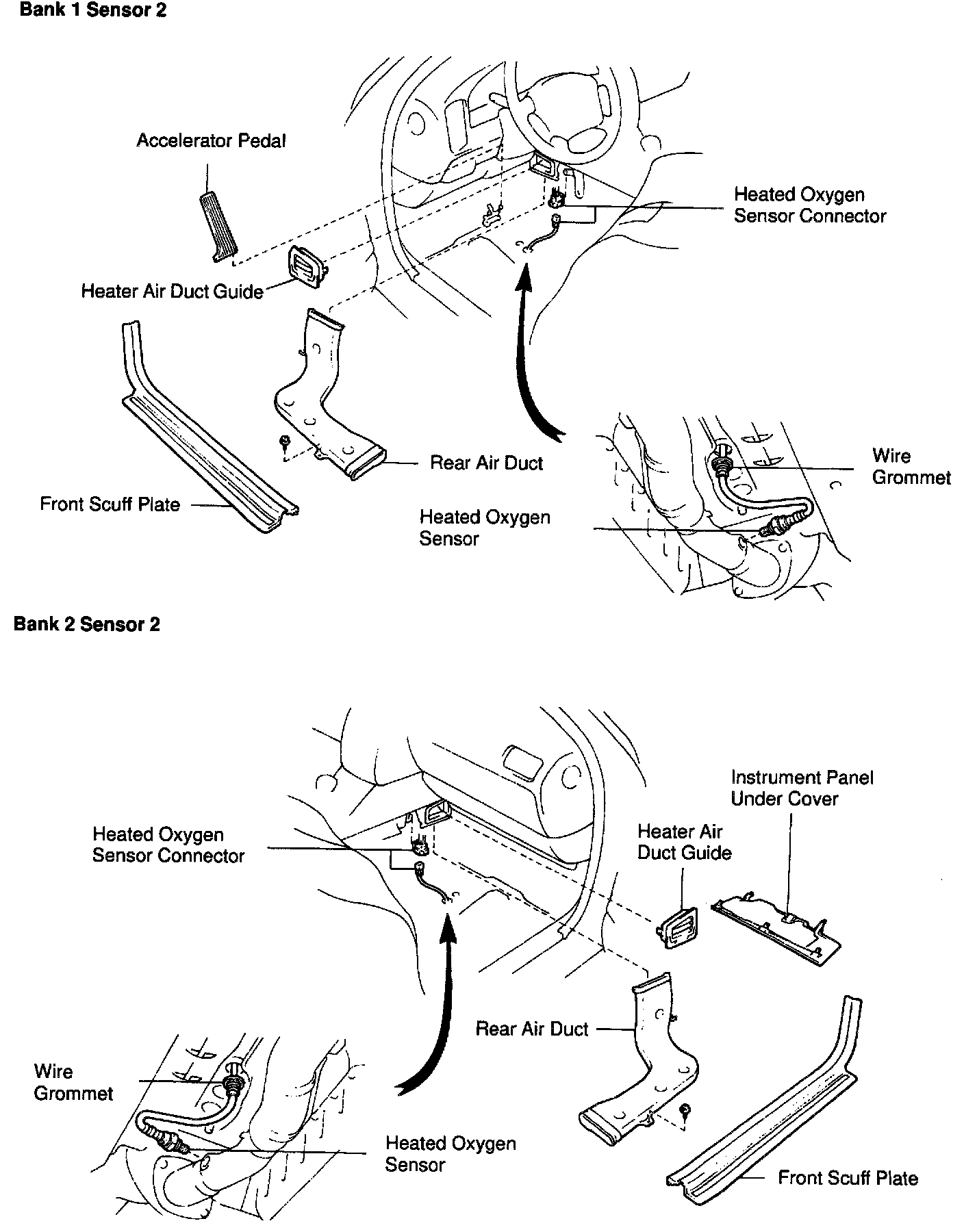 Bank 1 Sensor 2

Accelerator Pedal

Heated Oxygen Sensor Connector

Heater Air Duct Guide

Rear Air Duct

Wire Grommet

Front Scuff Plate

Heated Oxygen Sensor

Bank 2 Sensor 2

Instrument Panel Under Cover

Heated Oxygen Sensor Connector

Heater Air Duct Guide

Rear Air Duct

Wire Grommet

Heated Oxygen Sensor

Front Scuff Plate