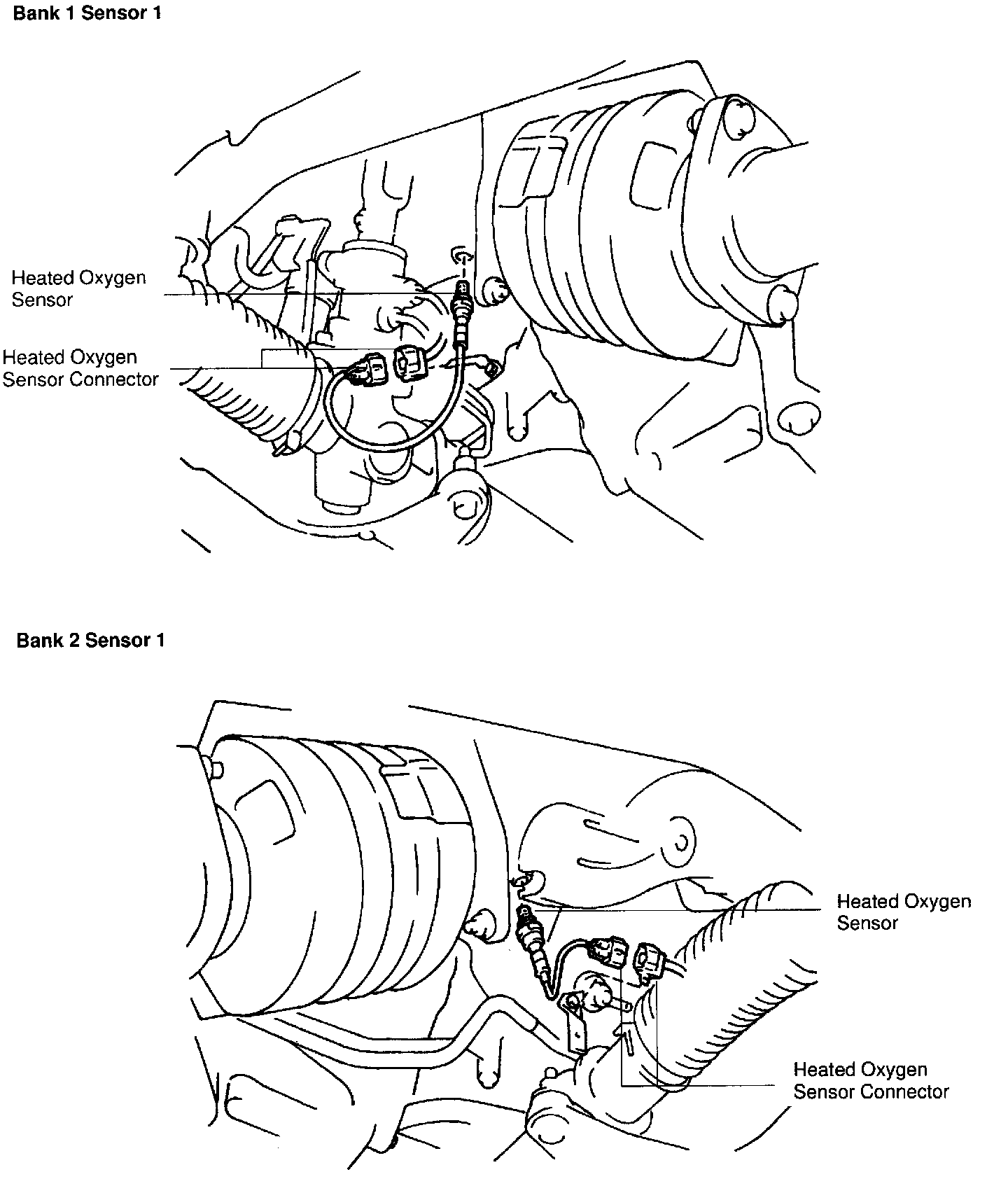 Bank 1 Sensor 1

Heated Oxygen Sensor

Heated Oxygen Sensor Connector

Bank 2 Sensor 1

Heated Oxygen Sensor

Heated Oxygen Sensor Connector