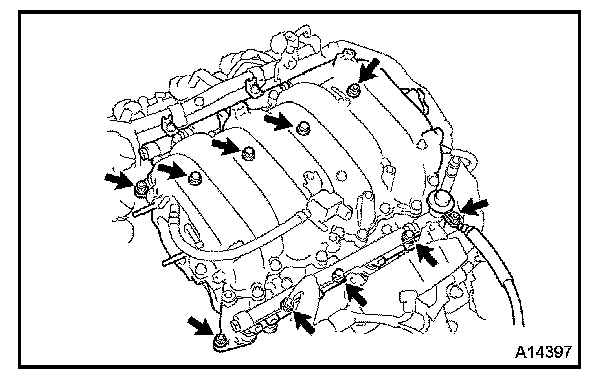 A14397