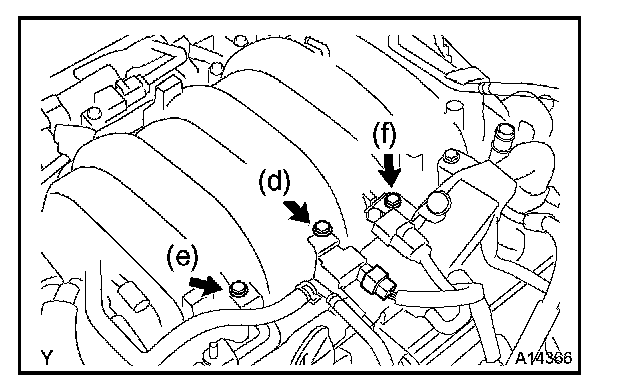 (f)

(d)

(e)

Y

A14366