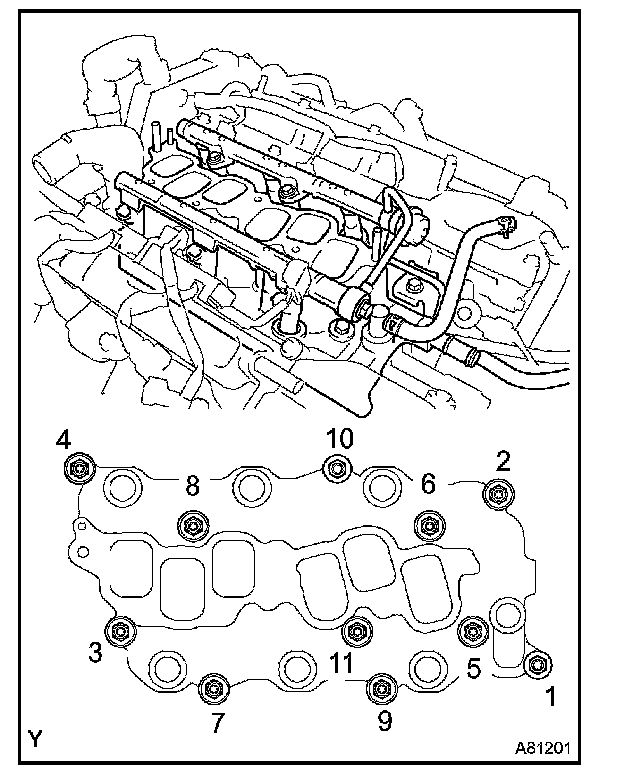 4
10
2
8
6
3
11
5
1
7
9
Y
A81201