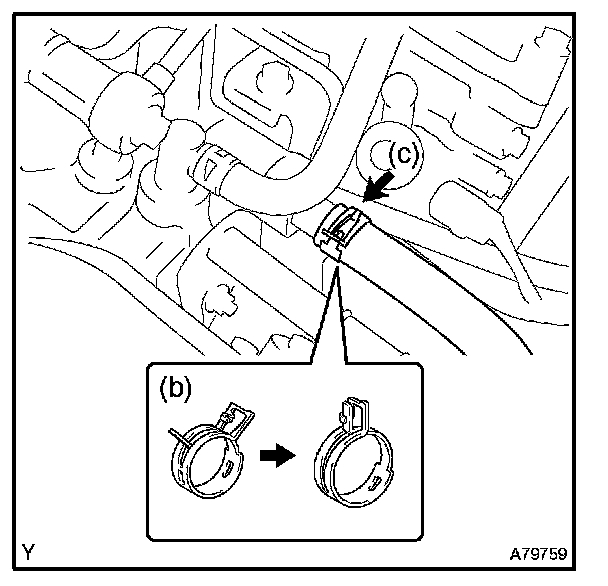 (c)
(b)
Y
A79759