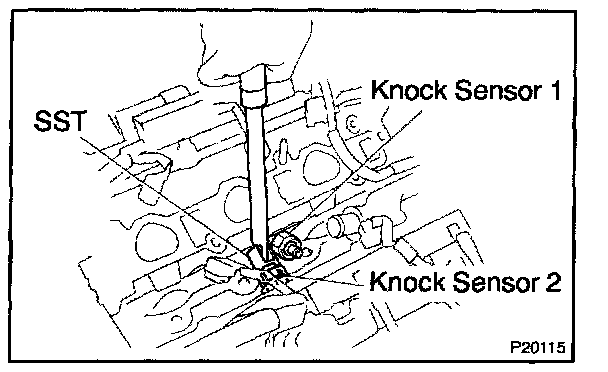 Knock Sensor 1
SST
Knock Sensor 2
P20115