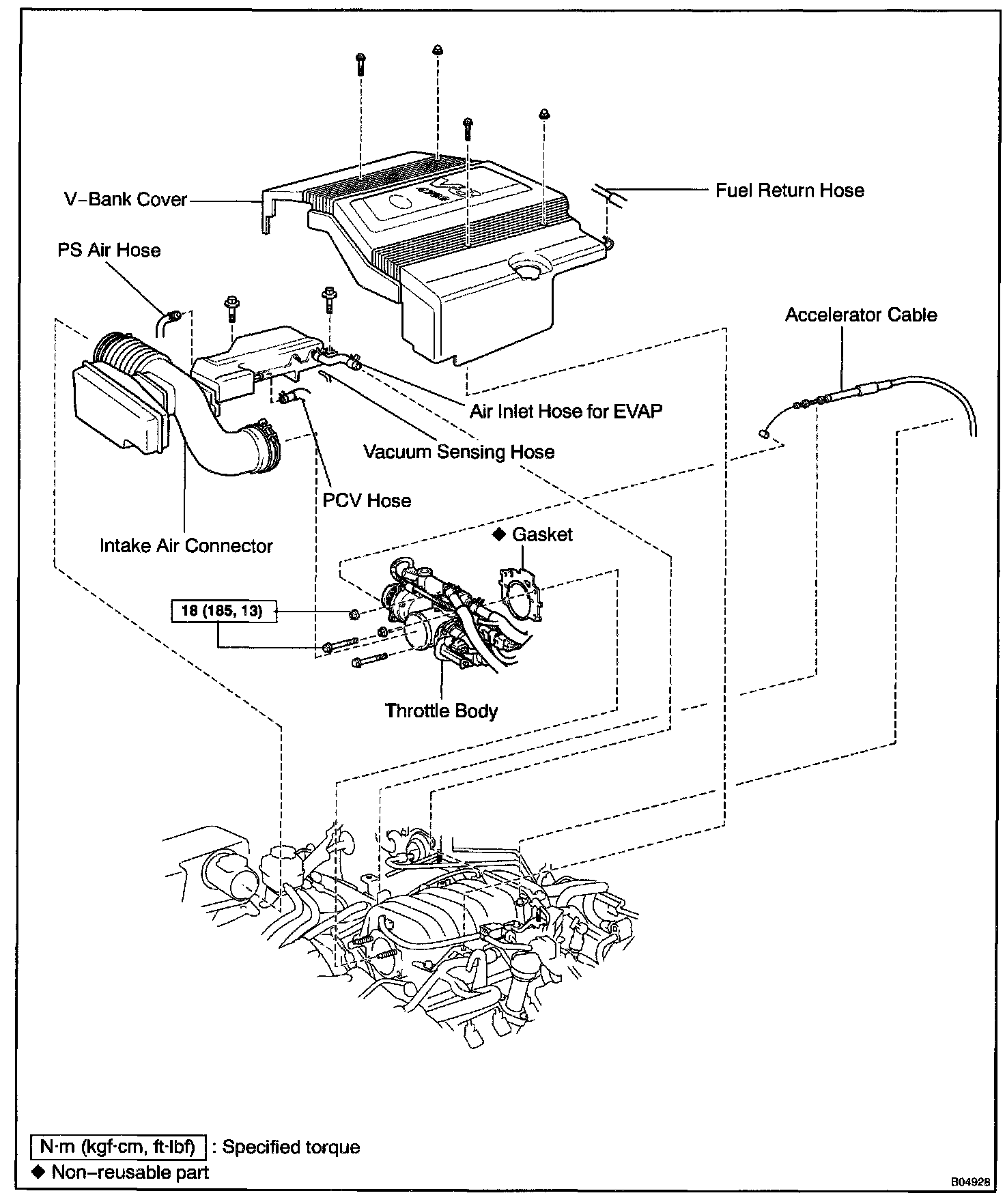 V–Bank Cover

Fuel Return Hose

PS Air Hose

Accelerator Cable

Air Inlet Hose for EVAP

Vacuum Sensing Hose

PCV Hose

Intake Air Connector

◆ Gasket

18 (185, 13)

Throttle Body

N·m (kgf·cm, ft·lbf) : Specified torque
◆ Non–reusable part

B04928