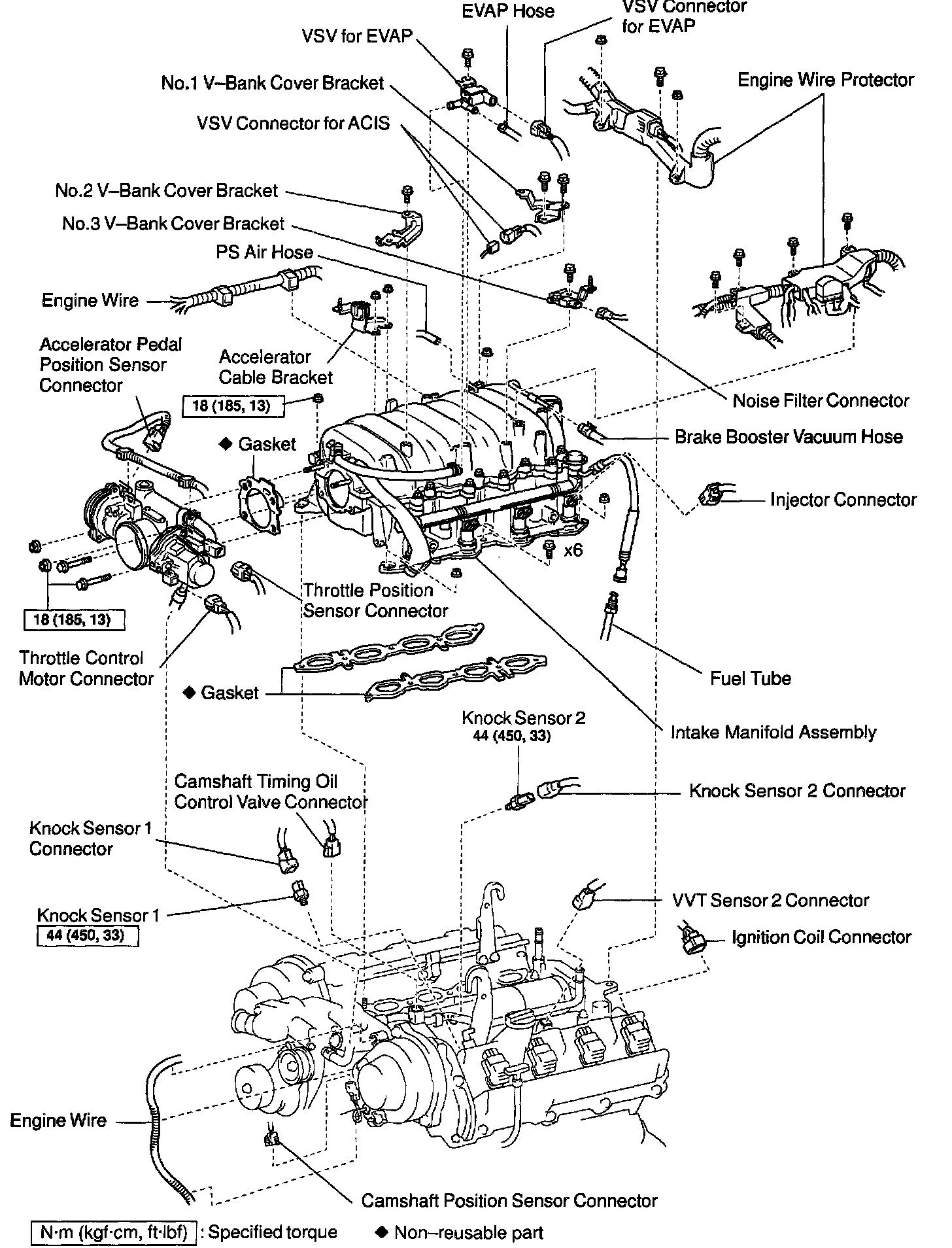 EVAP Hose
VSV Connector for EVAP
VSV for EVAP
No.1 V–Bank Cover Bracket
Engine Wire Protector
VSV Connector for ACIS
No.2 V–Bank Cover Bracket
No.3 V–Bank Cover Bracket
PS Air Hose
Engine Wire
Accelerator Pedal Position Sensor Connector
Accelerator Cable Bracket
18 (185, 13)
Noise Filter Connector
◆ Gasket
Brake Booster Vacuum Hose
Injector Connector
x6
18 (185, 13)
Throttle Position Sensor Connector
Throttle Control Motor Connector
◆ Gasket
Fuel Tube
Knock Sensor 2
44 (450, 33)
Intake Manifold Assembly
Camshaft Timing Oil Control Valve Connector
Knock Sensor 2 Connector
Knock Sensor 1 Connector
Knock Sensor 1
44 (450, 33)
VVT Sensor 2 Connector
Ignition Coil Connector
Engine Wire
Camshaft Position Sensor Connector
N·m (kgf·cm, ft·lbf) : Specified torque ◆ Non–reusable part