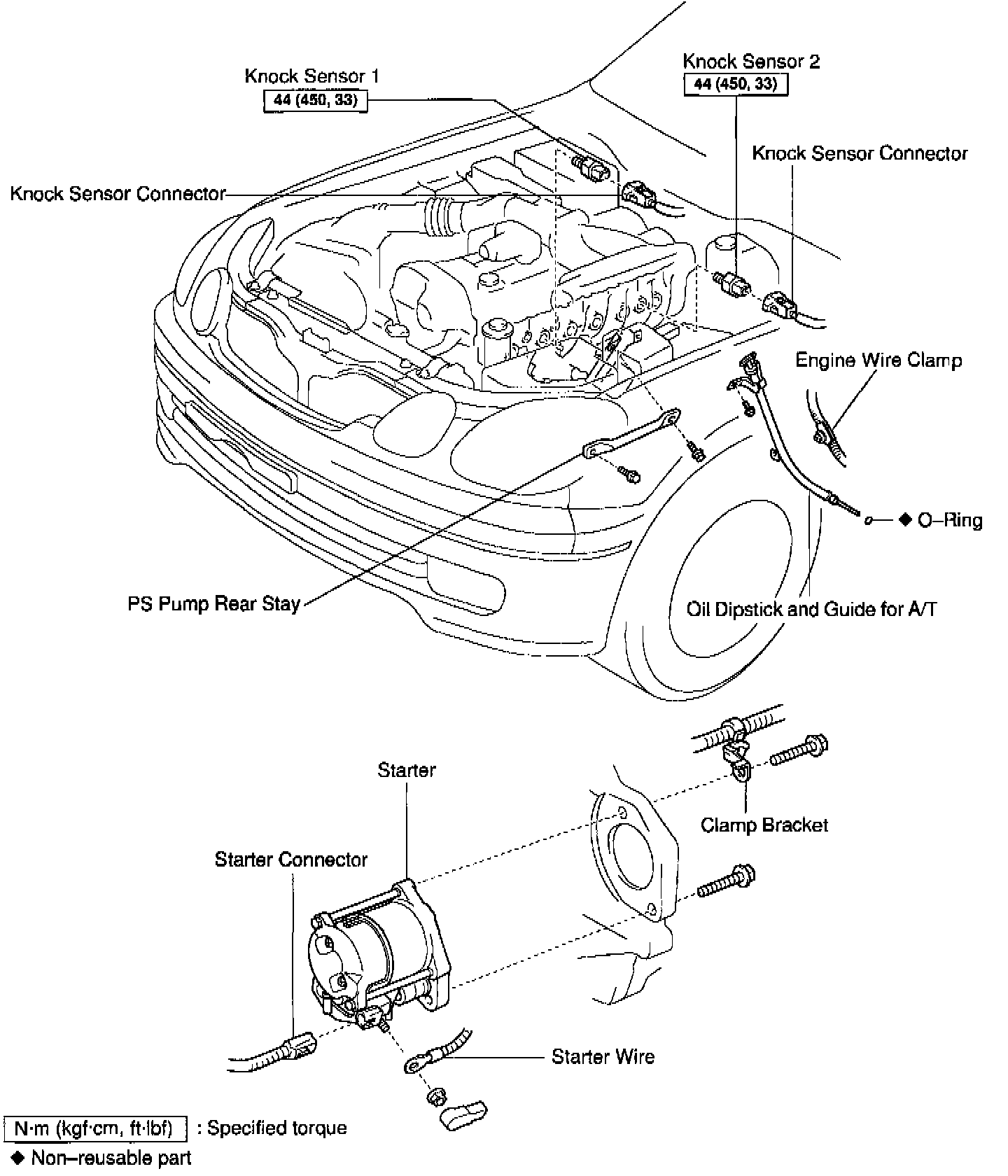 Knock Sensor 1
44 (450, 33)

Knock Sensor 2
44 (450, 33)

Knock Sensor Connector

Knock Sensor Connector

Engine Wire Clamp

◆ O–Ring

PS Pump Rear Stay

Oil Dipstick and Guide for A/T

Starter

Clamp Bracket

Starter Connector

Starter Wire

N·m (kgf·cm, ft·lbf) : Specified torque
◆ Non–reusable part