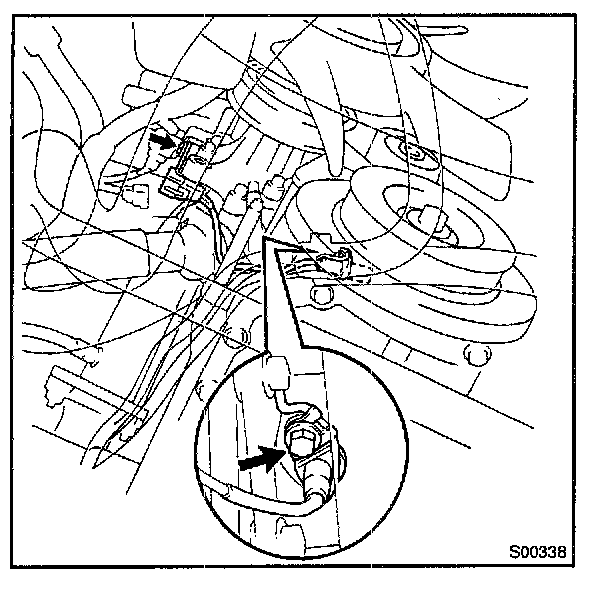 S00338