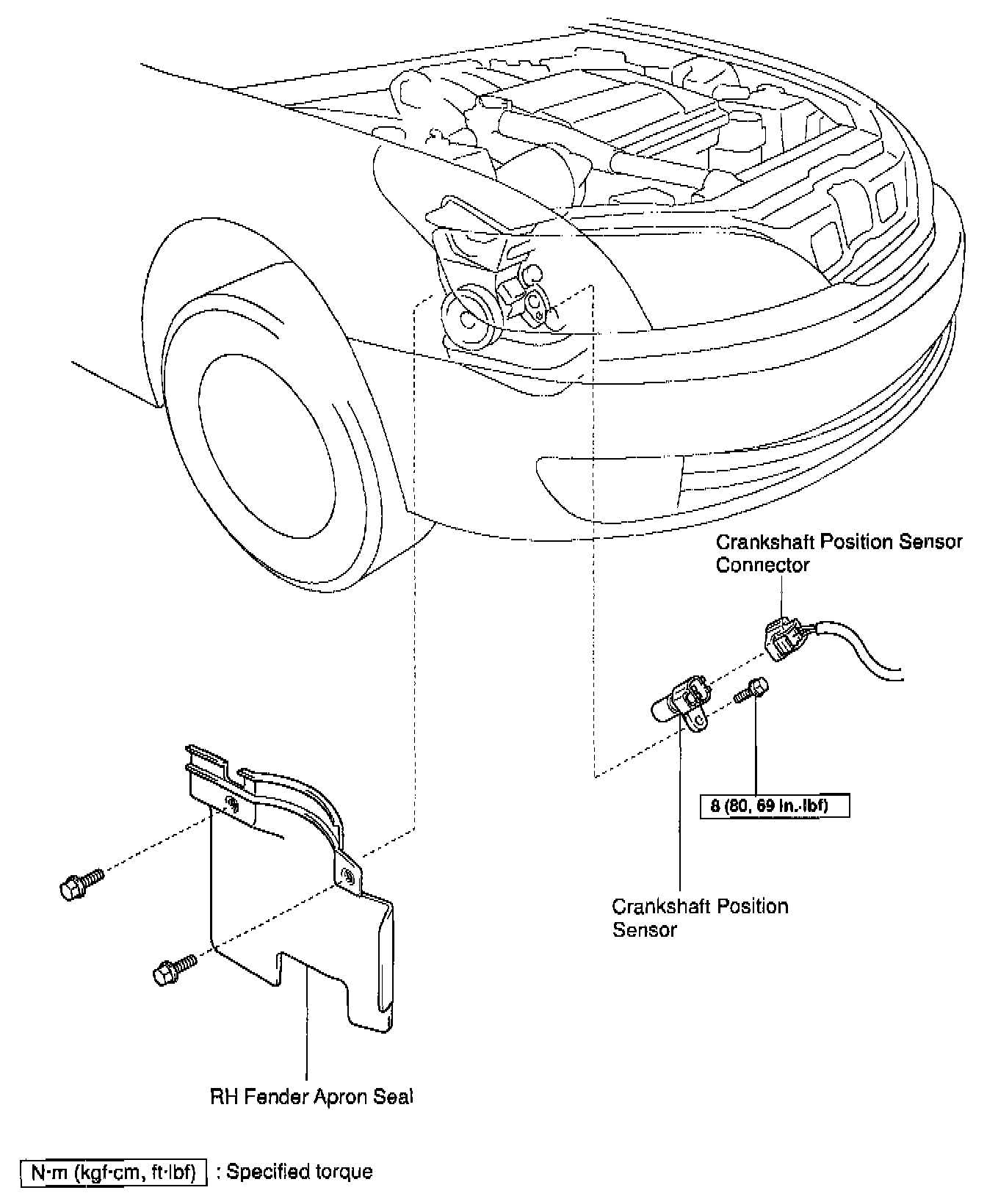 Crankshaft Position Sensor Connector

8 (80, 69 in.·lbf)

Crankshaft Position Sensor

RH Fender Apron Seal

N·m (kgf·cm, ft·lbf) : Specified torque