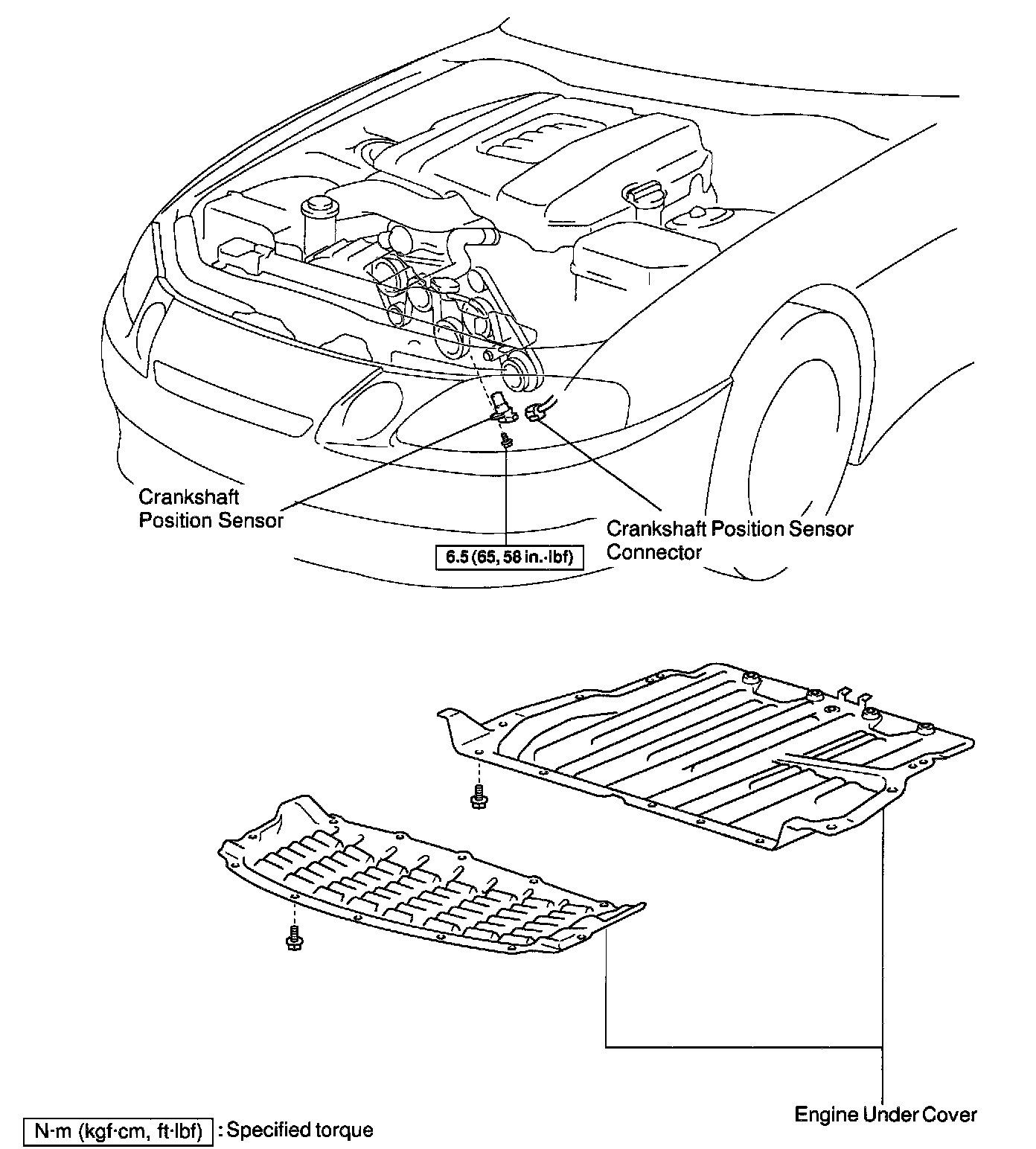 Crankshaft Position Sensor

6.5 (65, 58 in.·lbf)

Crankshaft Position Sensor Connector

Engine Under Cover

N·m (kgf·cm, ft·lbf) : Specified torque