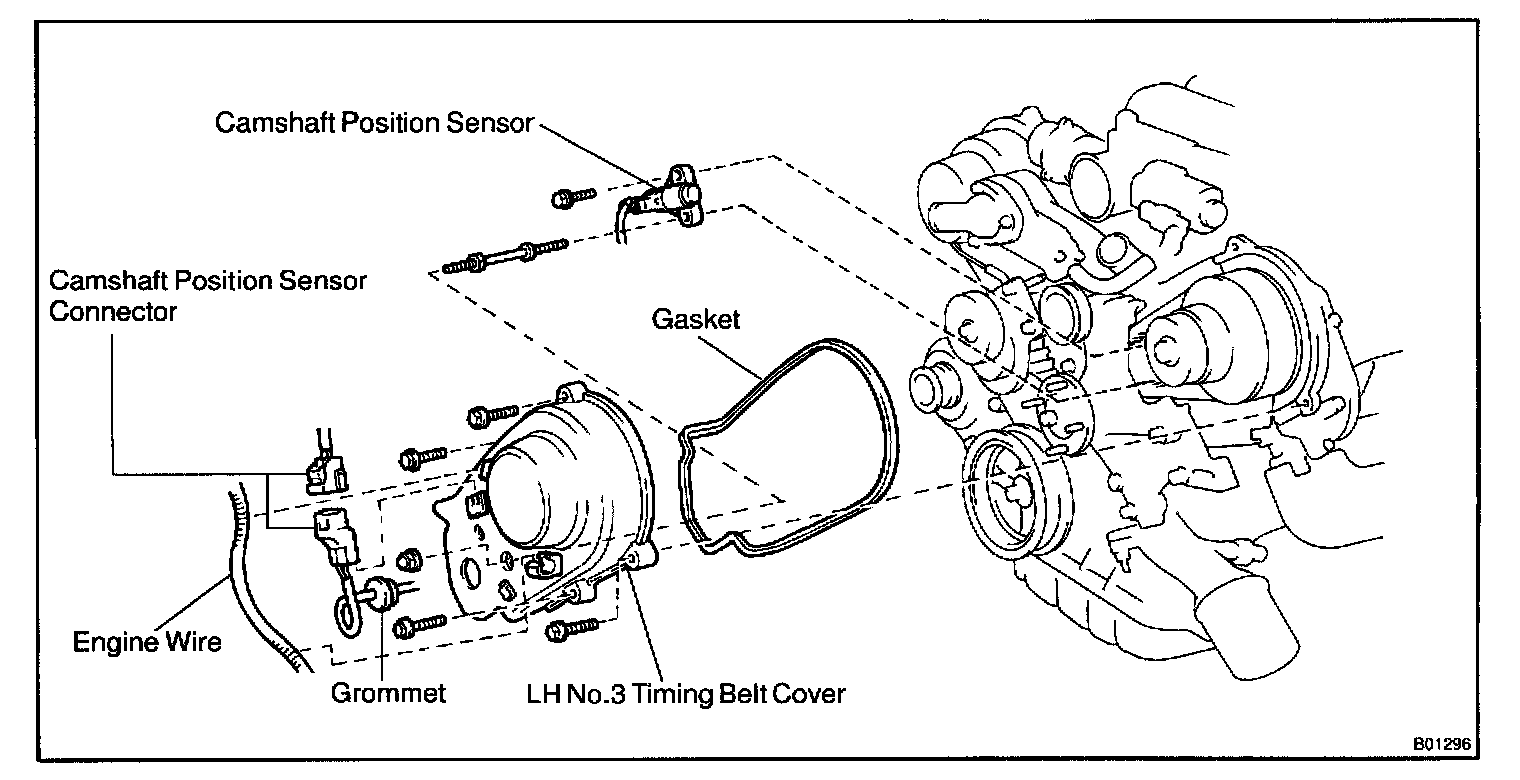 Camshaft Position Sensor

Camshaft Position Sensor Connector

Gasket

Engine Wire

Grommet

LH No.3 Timing Belt Cover

B01296