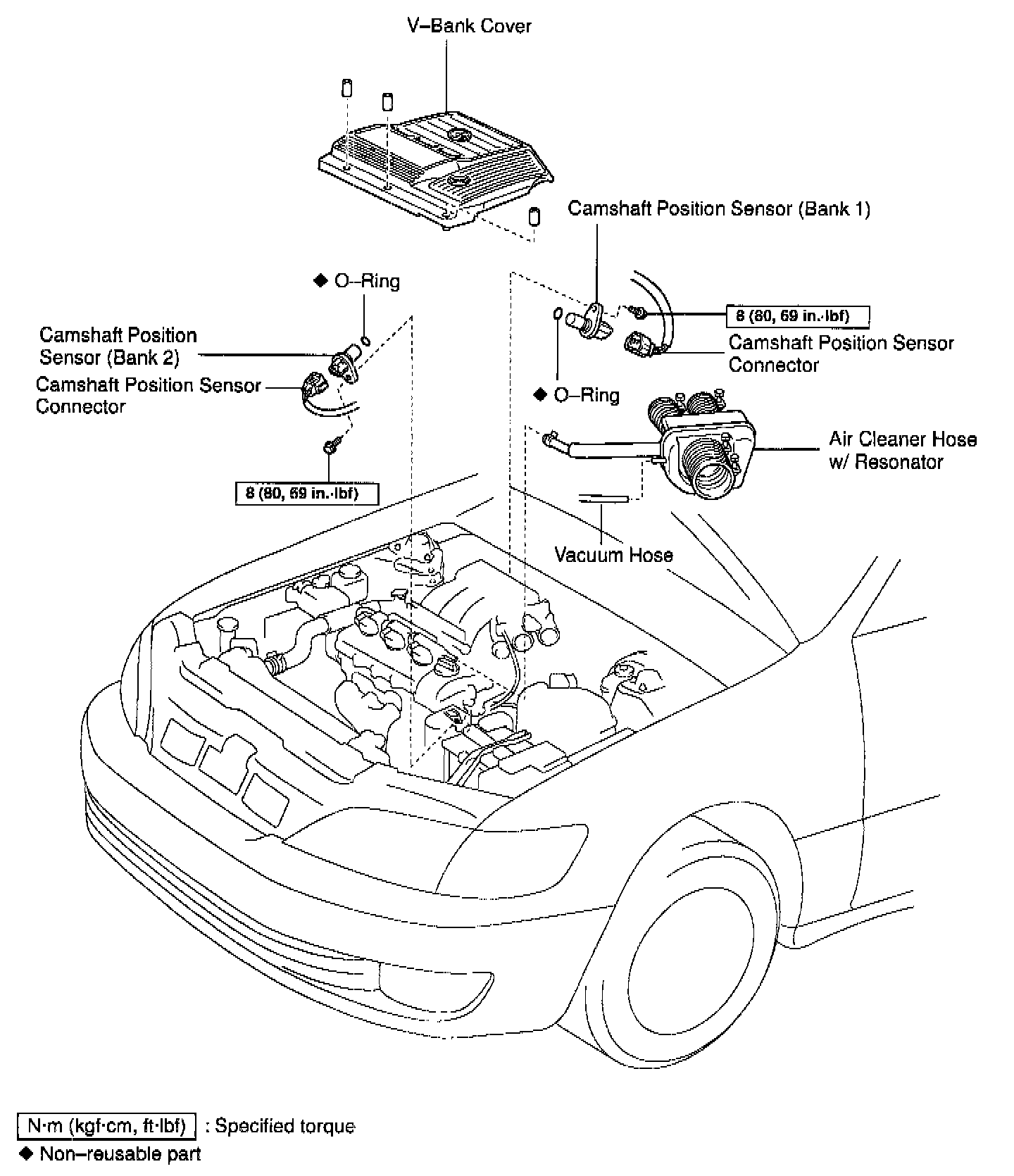 V–Bank Cover

Camshaft Position Sensor (Bank 1)

◆ O–Ring

8 (80, 69 in.·lbf)

Camshaft Position Sensor (Bank 2)

Camshaft Position Sensor Connector

Camshaft Position Sensor Connector

◆ O–Ring

Air Cleaner Hose w/ Resonator

8 (80, 69 in.·lbf)

Vacuum Hose

N·m (kgf·cm, ft·lbf) : Specified torque
◆ Non–reusable part