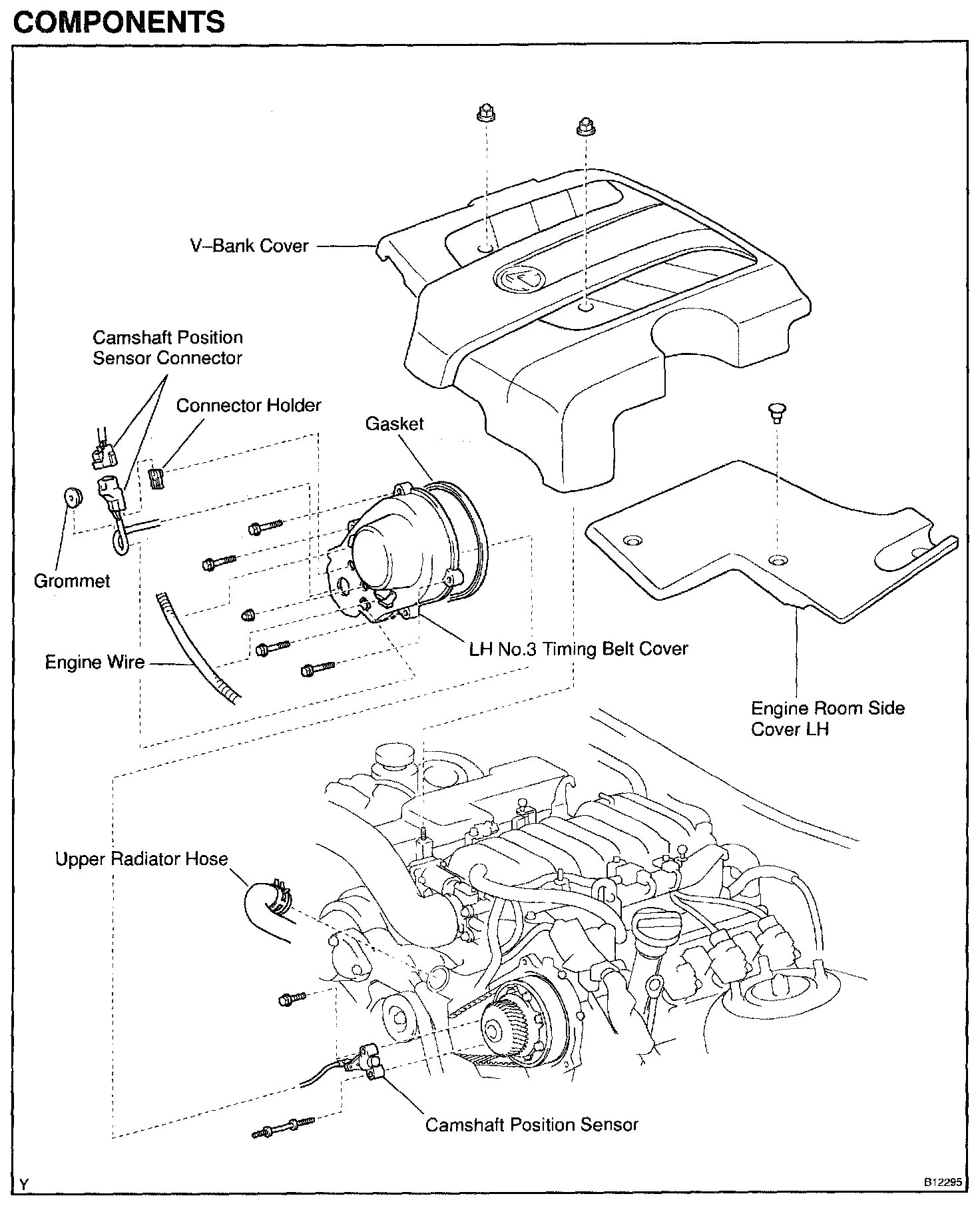 COMPONENTS

V–Bank Cover

Camshaft Position Sensor Connector

Connector Holder

Gasket

Grommet

Engine Wire

LH No.3 Timing Belt Cover

Engine Room Side Cover LH

Upper Radiator Hose

Camshaft Position Sensor

Y

B12295