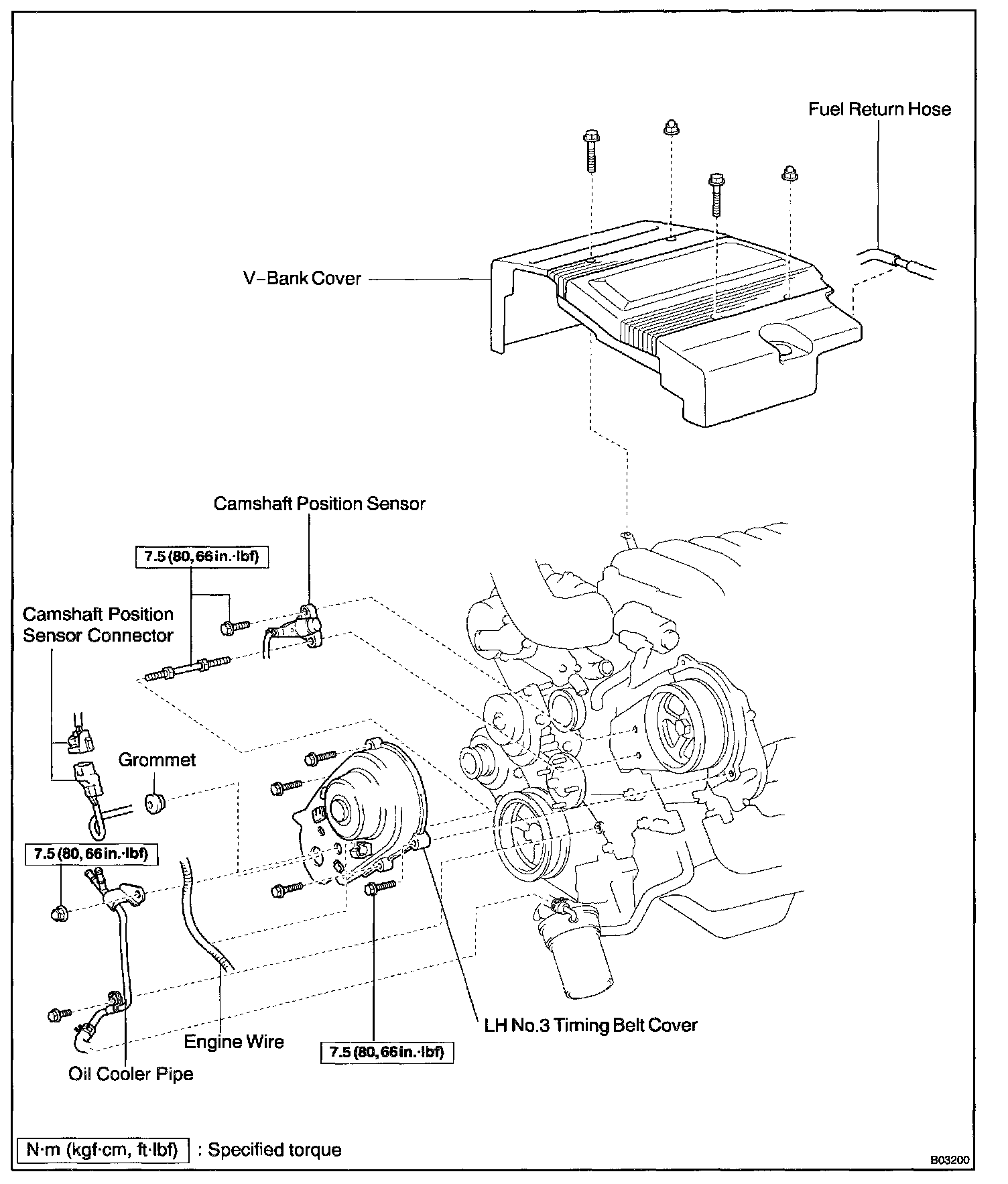 Fuel Return Hose

V-Bank Cover

Camshaft Position Sensor

7.5 (80, 66 in.·lbf)

Camshaft Position Sensor Connector

Grommet

7.5 (80, 66 in.·lbf)

Engine Wire

Oil Cooler Pipe

LH No.3 Timing Belt Cover

7.5 (80, 66 in.·lbf)

N·m (kgf·cm, ft·lbf) : Specified torque

B03200