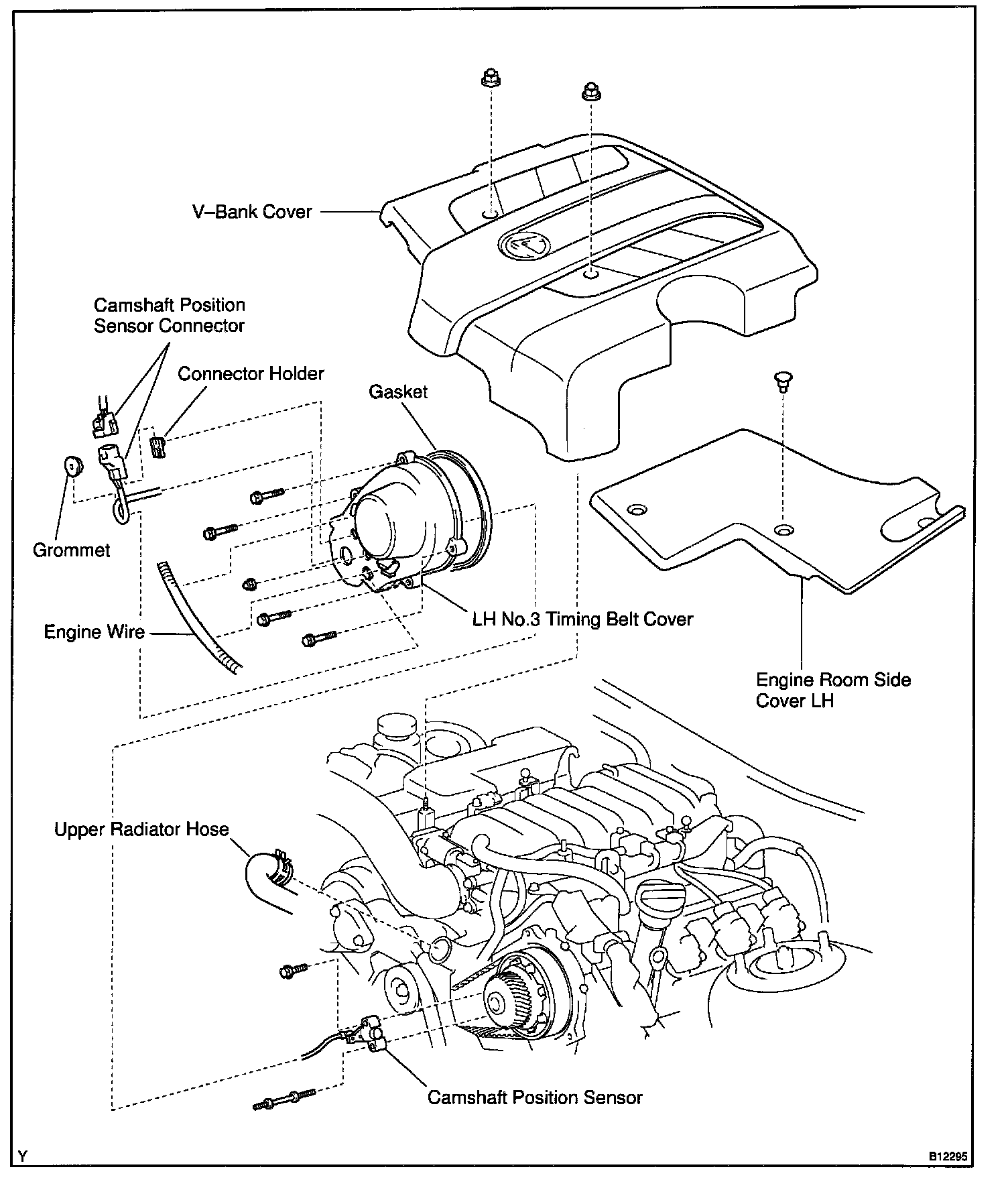 V–Bank Cover

Camshaft Position Sensor Connector

Connector Holder

Gasket

Grommet

Engine Wire

LH No.3 Timing Belt Cover

Engine Room Side Cover LH

Upper Radiator Hose

Camshaft Position Sensor

Y

B12295