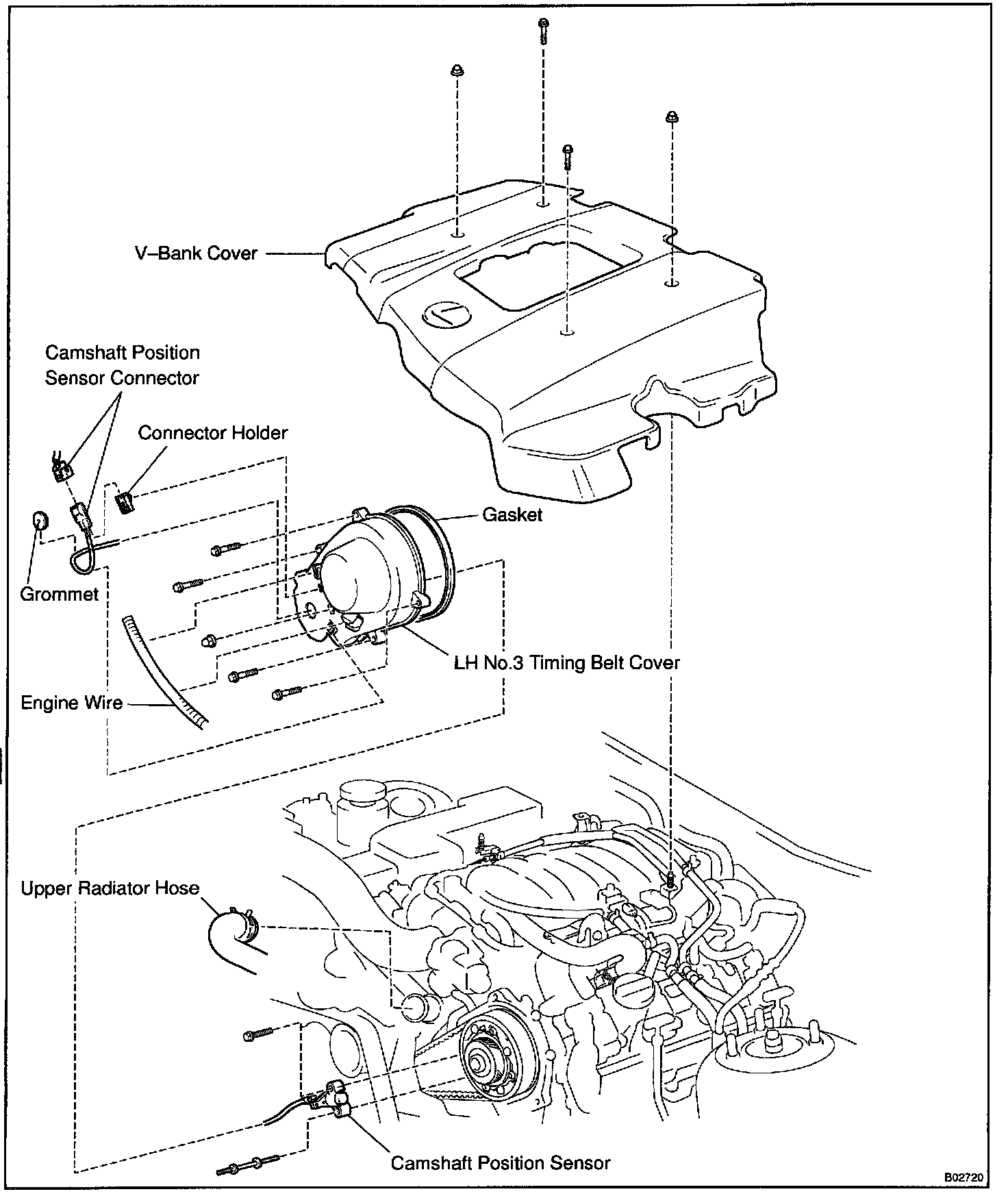 V–Bank Cover

Camshaft Position Sensor Connector

Connector Holder

Gasket

Grommet

LH No.3 Timing Belt Cover

Engine Wire

Upper Radiator Hose

Camshaft Position Sensor

B02720