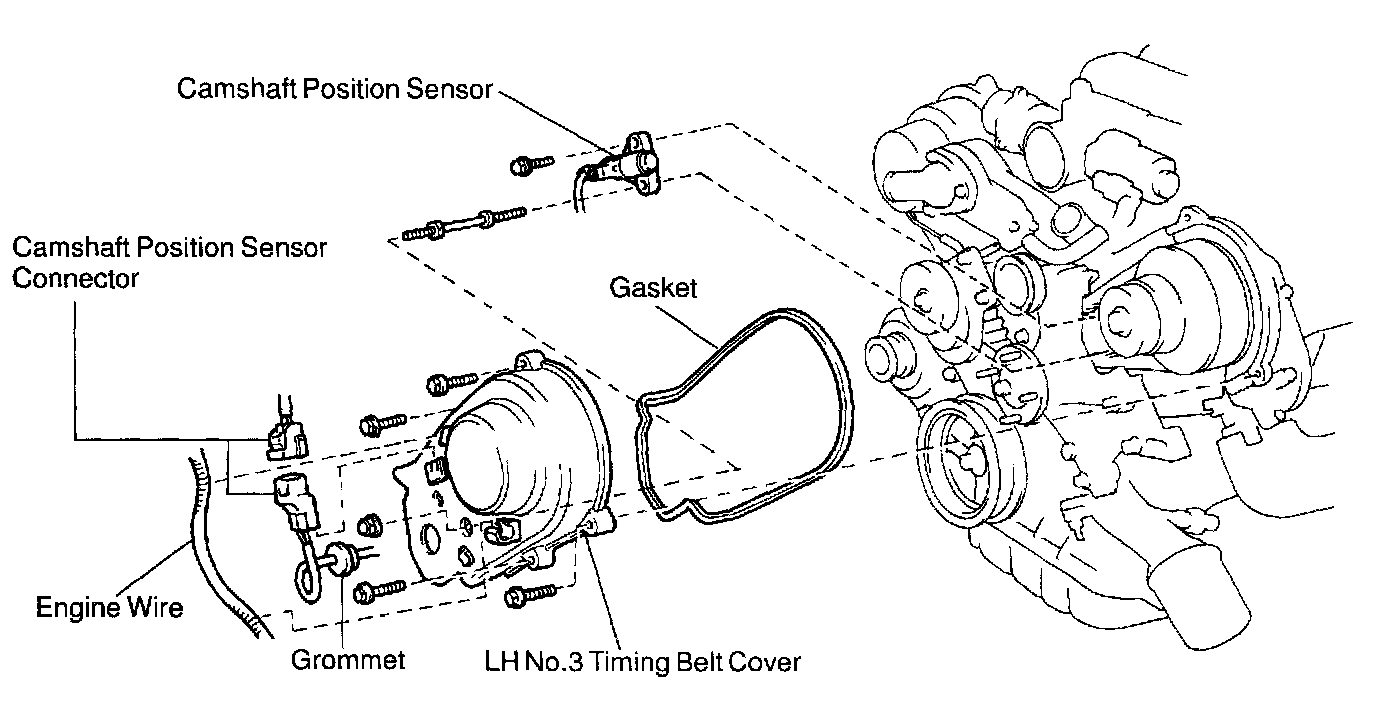 Camshaft Position Sensor

Camshaft Position Sensor Connector

Gasket

Engine Wire

Grommet

LH No.3 Timing Belt Cover