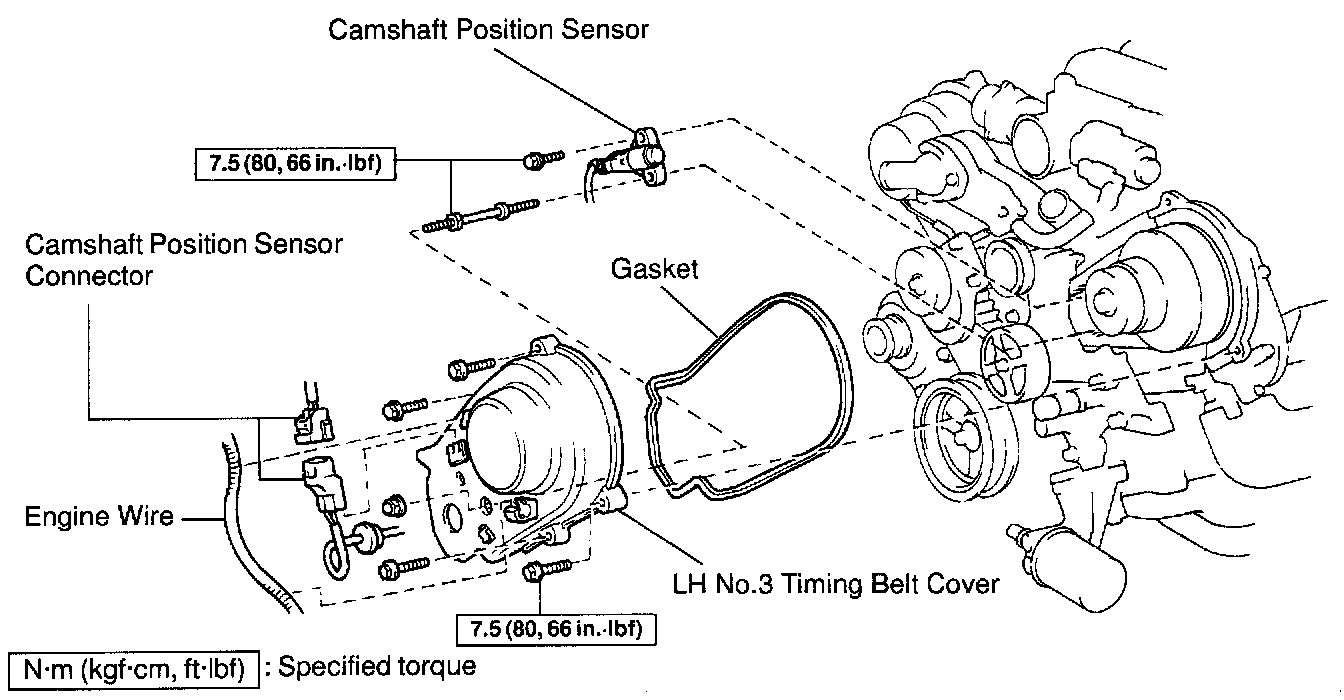 Camshaft Position Sensor

7.5 (80, 66 in.·lbf)

Camshaft Position Sensor Connector

Gasket

Engine Wire

LH No.3 Timing Belt Cover

7.5 (80, 66 in.·lbf)

N·m (kgf·cm, ft·lbf) : Specified torque