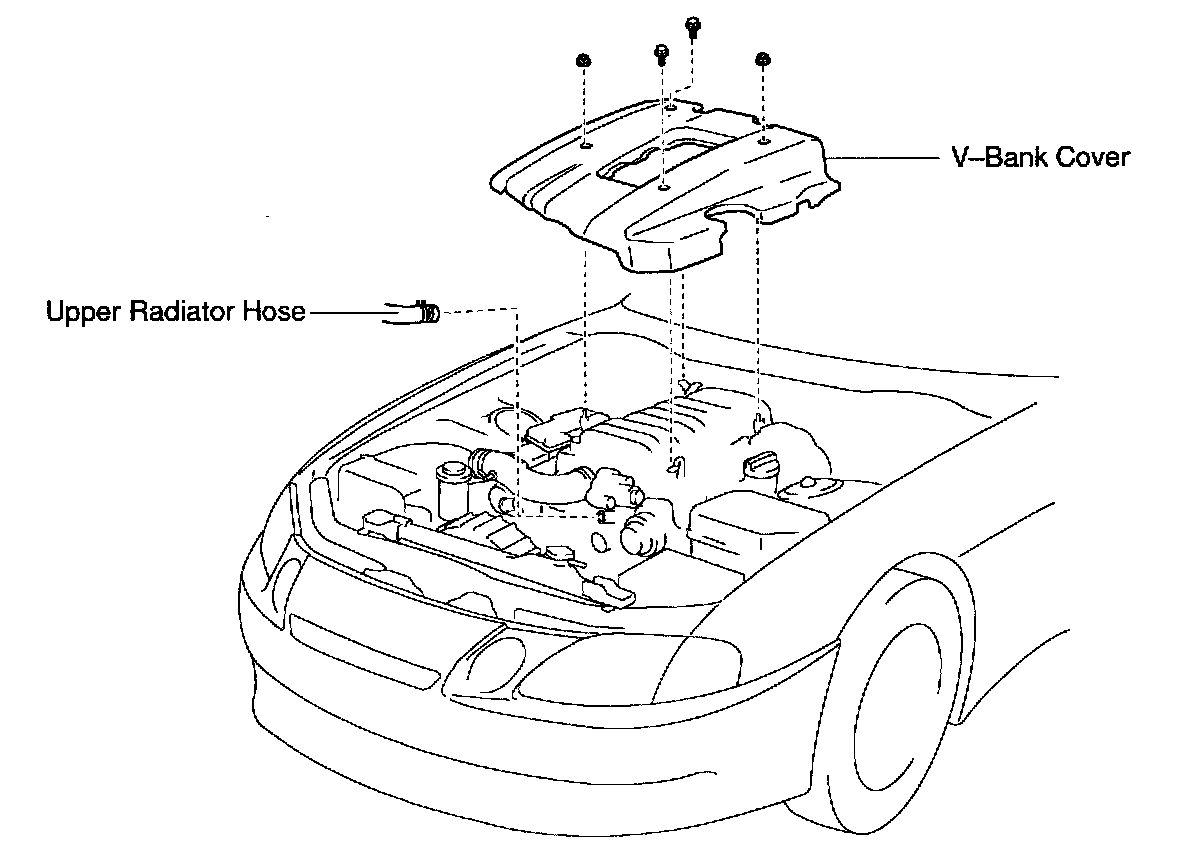 V–Bank Cover

Upper Radiator Hose