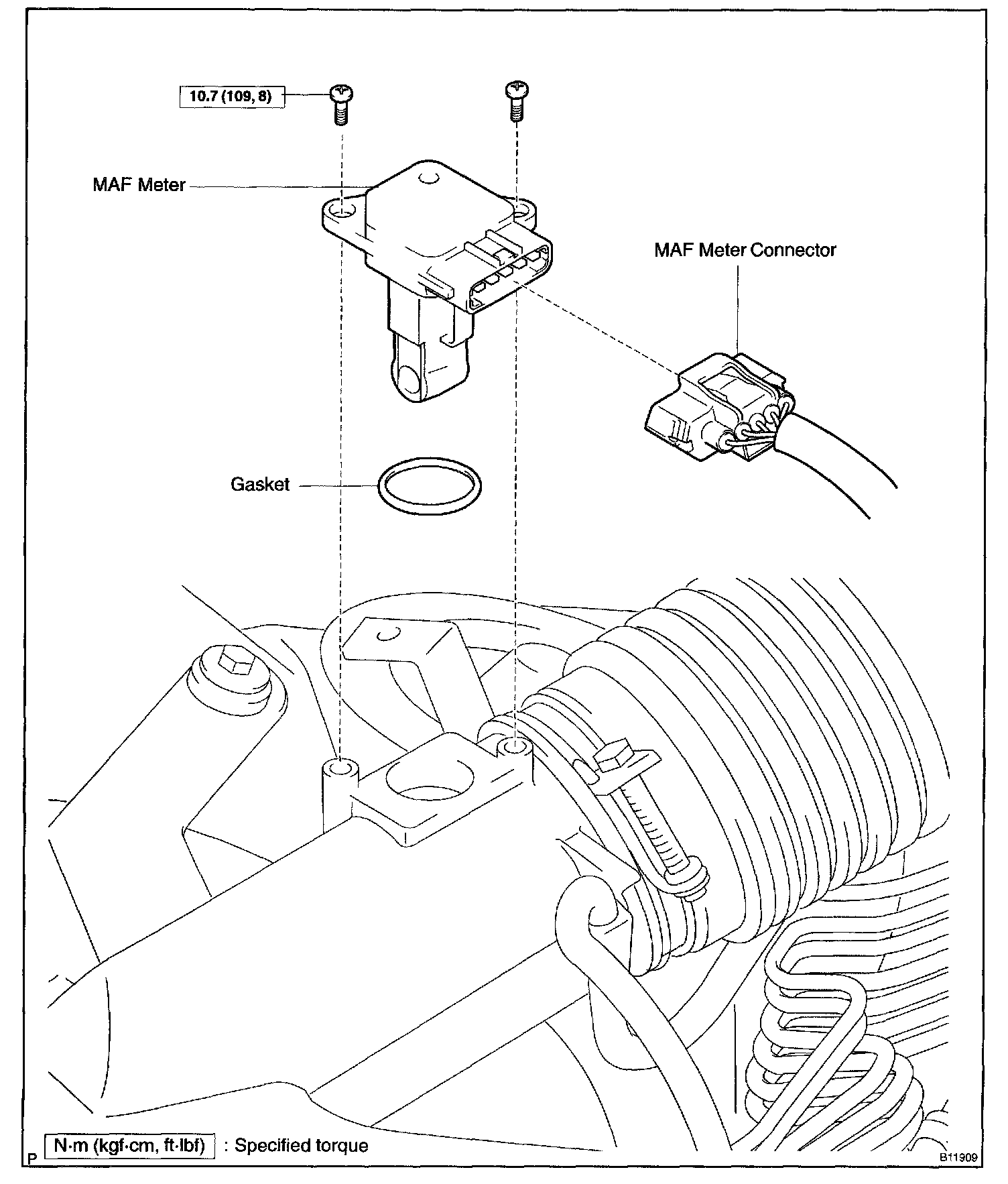 10.7 (109, 8)

MAF Meter

MAF Meter Connector

Gasket

P

N·m (kgf·cm, ft·lbf) : Specified torque

B11909