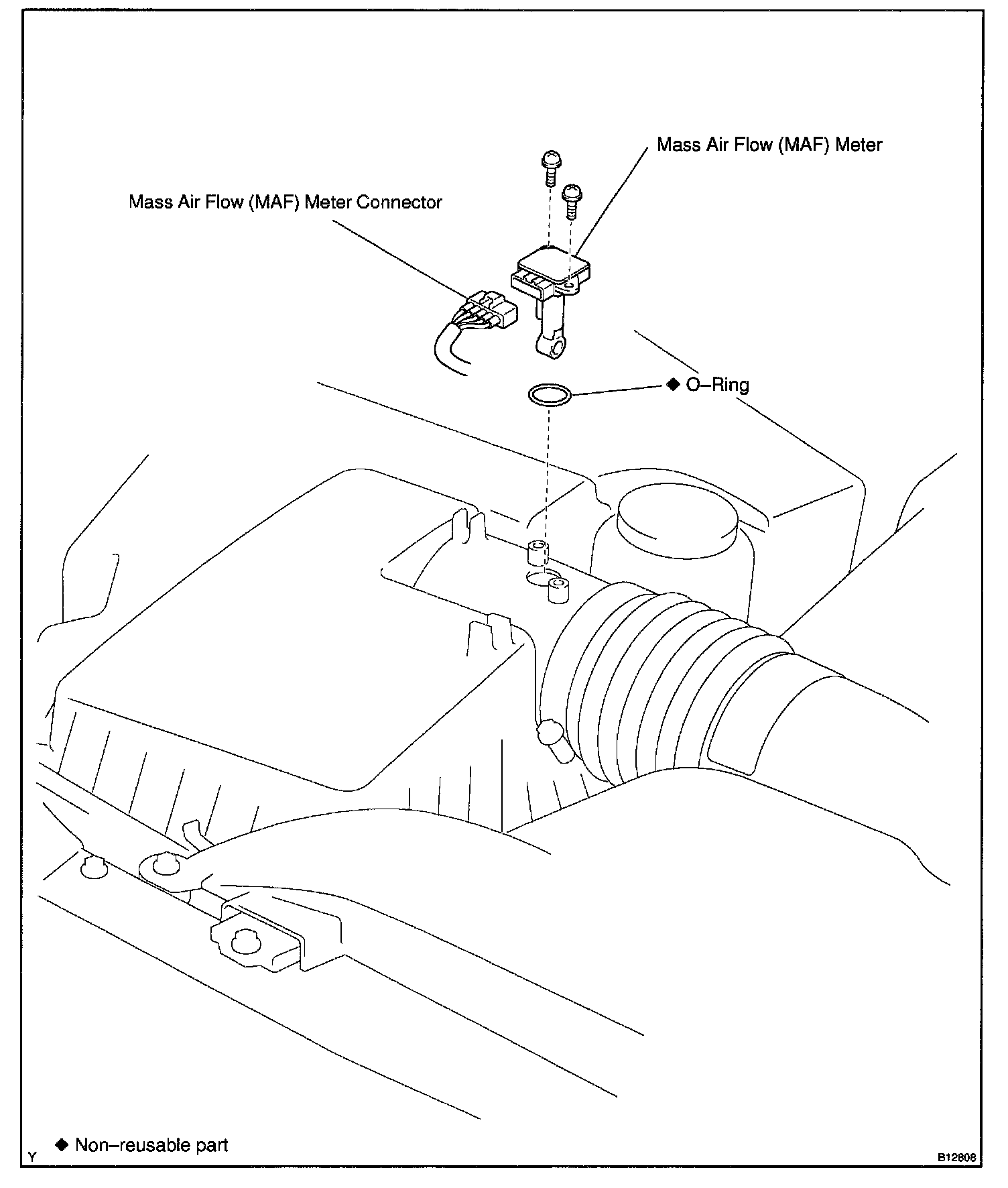 Mass Air Flow (MAF) Meter

Mass Air Flow (MAF) Meter Connector

◆ O–Ring

◆ Non–reusable part

Y

B12808