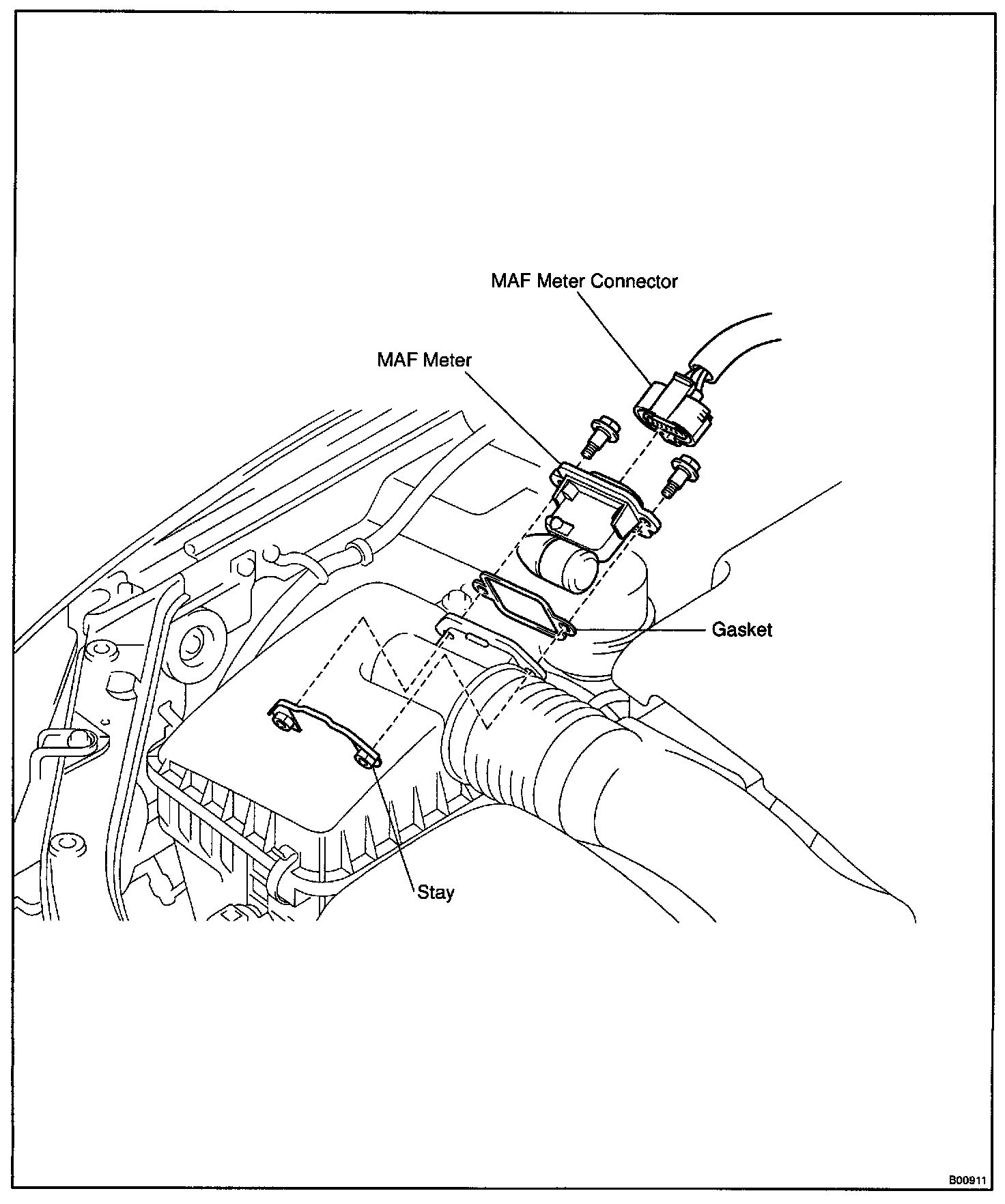 MAF Meter Connector

MAF Meter

Gasket

Stay

B00911