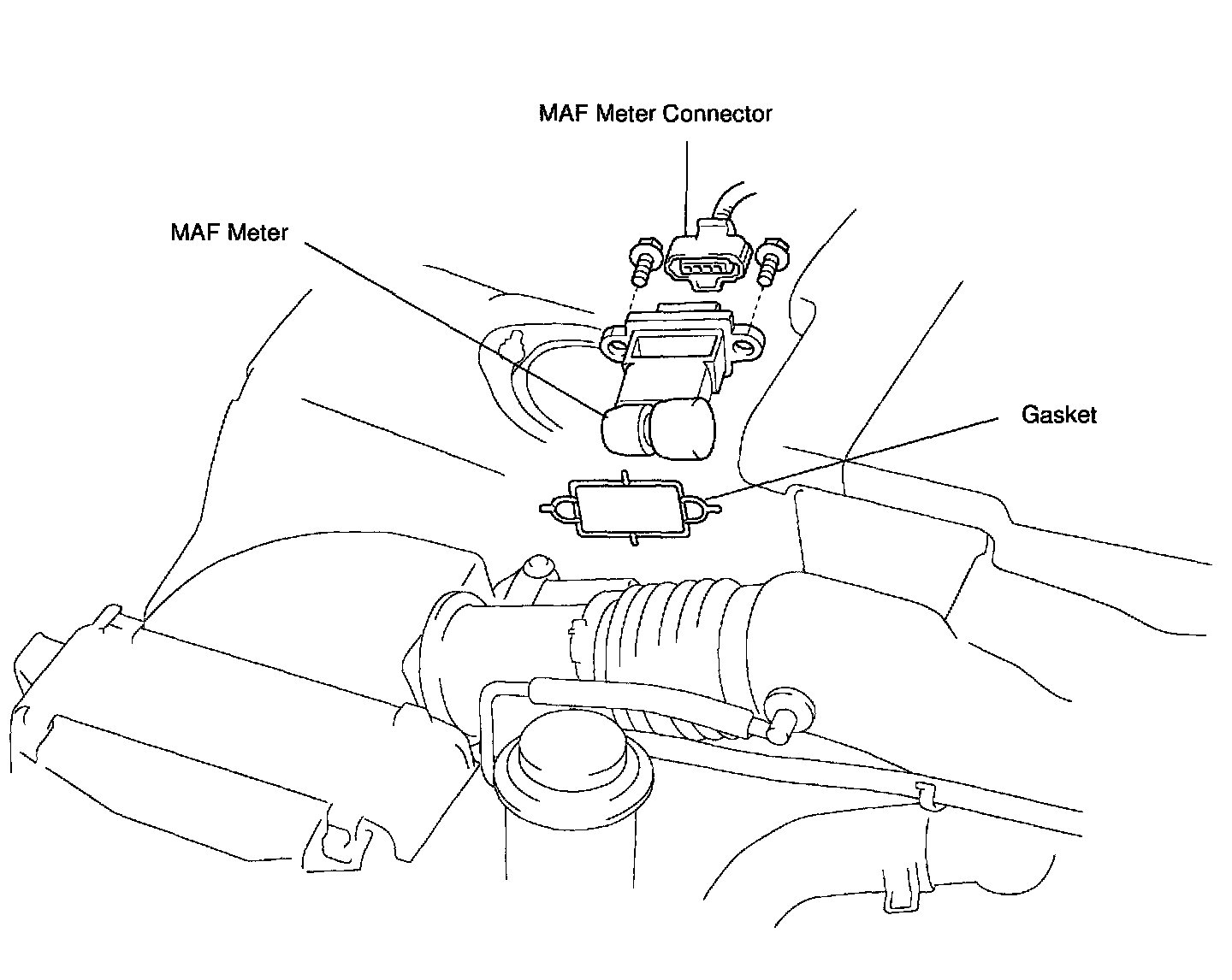 MAF Meter Connector

MAF Meter

Gasket