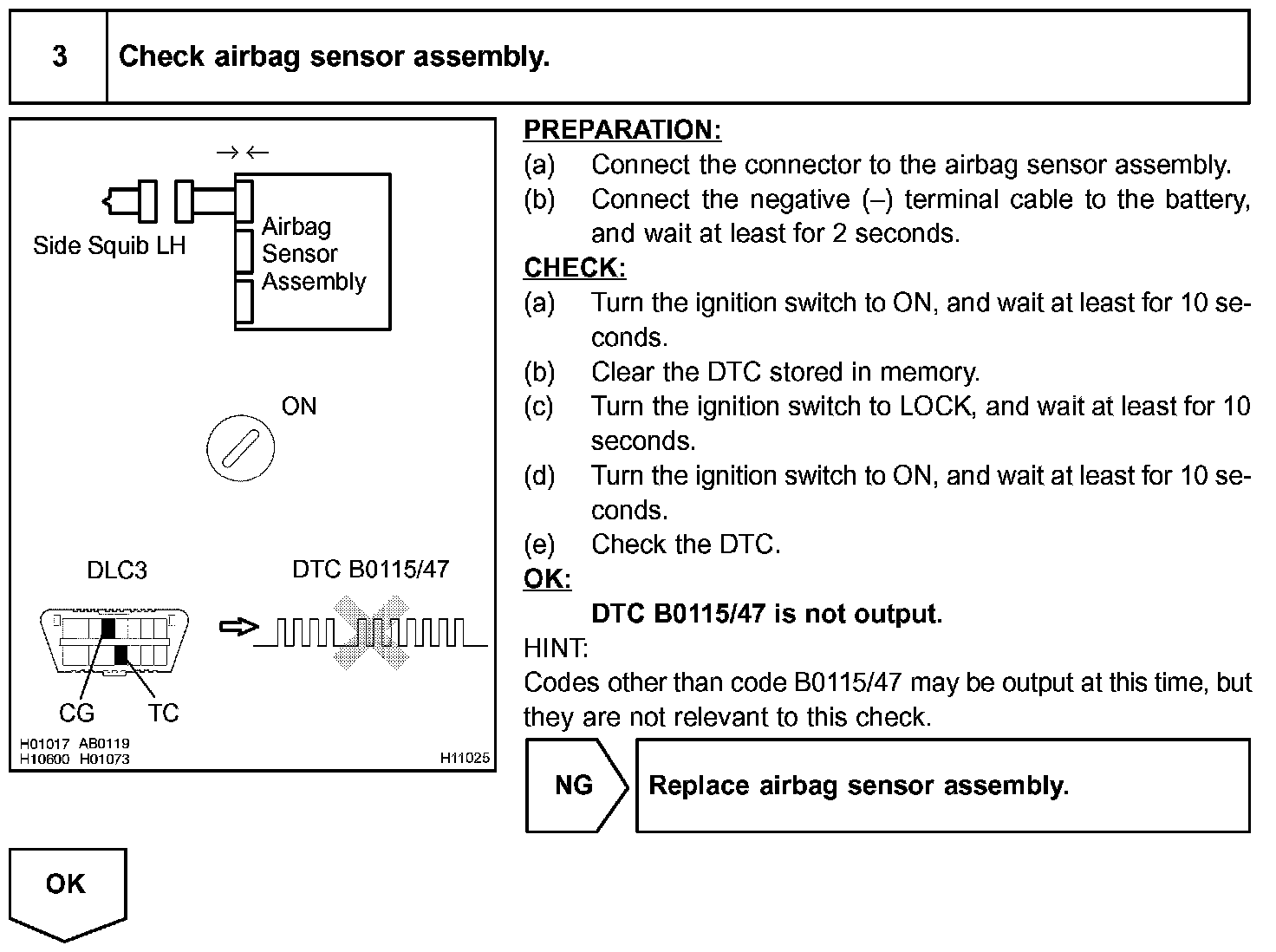 3 Check airbag sensor assembly.

Side Squib LH

Airbag Sensor Assembly

ON

DLC3

DTC B0115/47

CG TC

H01017 AB0119
H10600 H01073

H11025

PREPARATION:
(a) Connect the connector to the airbag sensor assembly.
(b) Connect the negative (–) terminal cable to the battery, and wait at least for 2 seconds.

CHECK:
(a) Turn the ignition switch to ON, and wait at least for 10 seconds.
(b) Clear the DTC stored in memory.
(c) Turn the ignition switch to LOCK, and wait at least for 10 seconds.
(d) Turn the ignition switch to ON, and wait at least for 10 seconds.
(e) Check the DTC.

OK:
DTC B0115/47 is not output.

HINT:
Codes other than code B0115/47 may be output at this time, but they are not relevant to this check.

NG Replace airbag sensor assembly.

OK