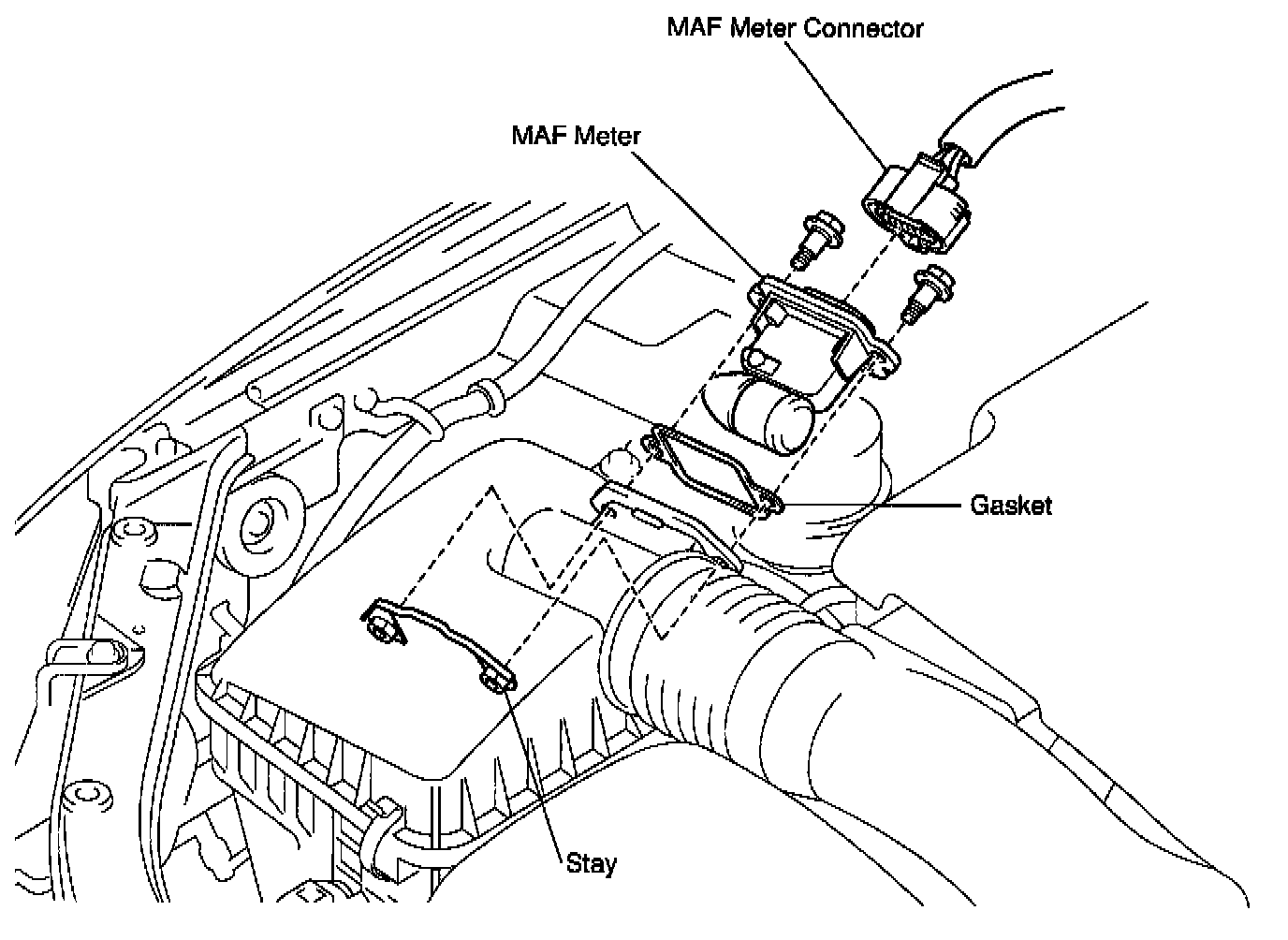 MAF Meter Connector

MAF Meter

Gasket

Stay