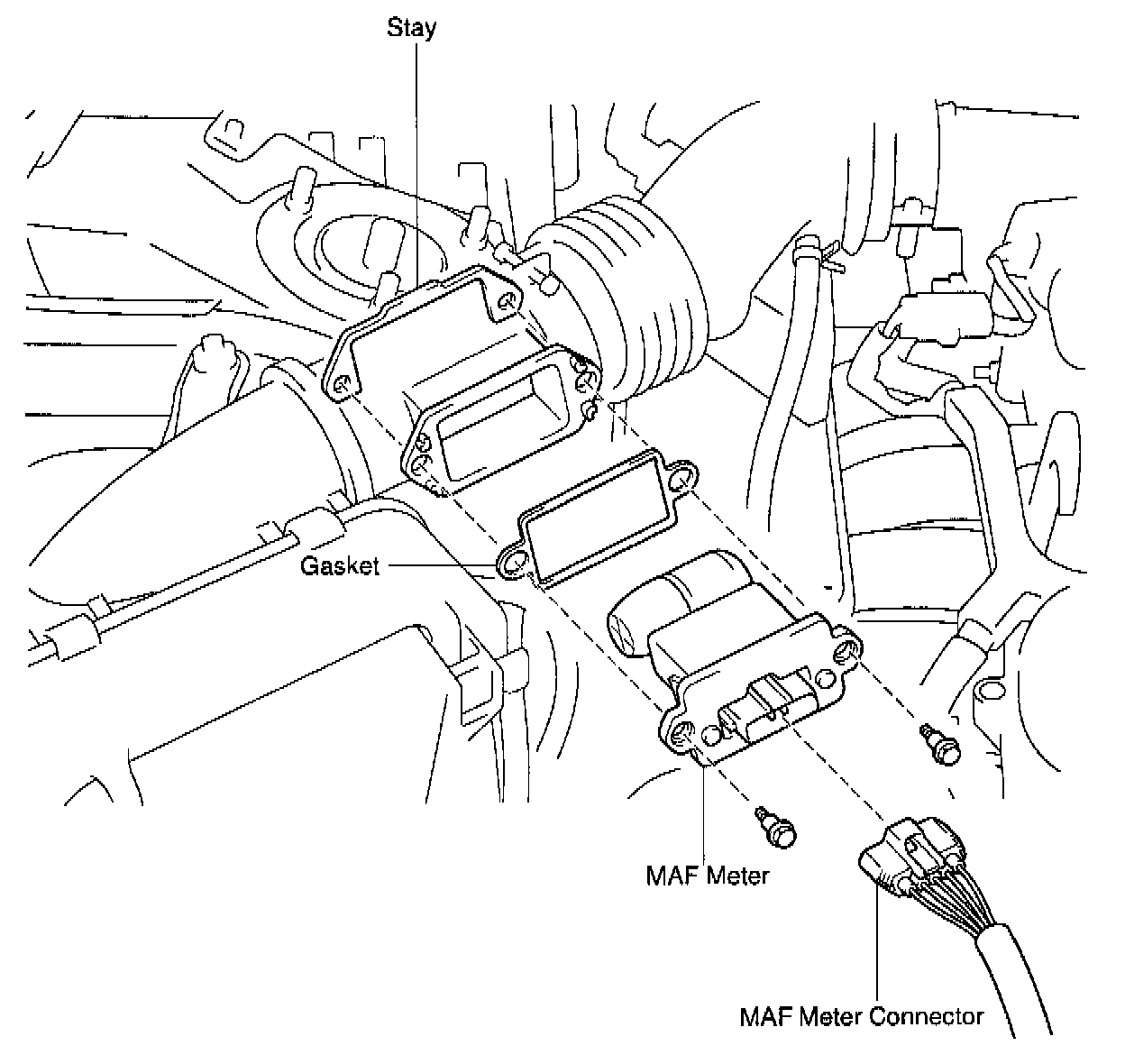 Stay

Gasket

MAF Meter

MAF Meter Connector