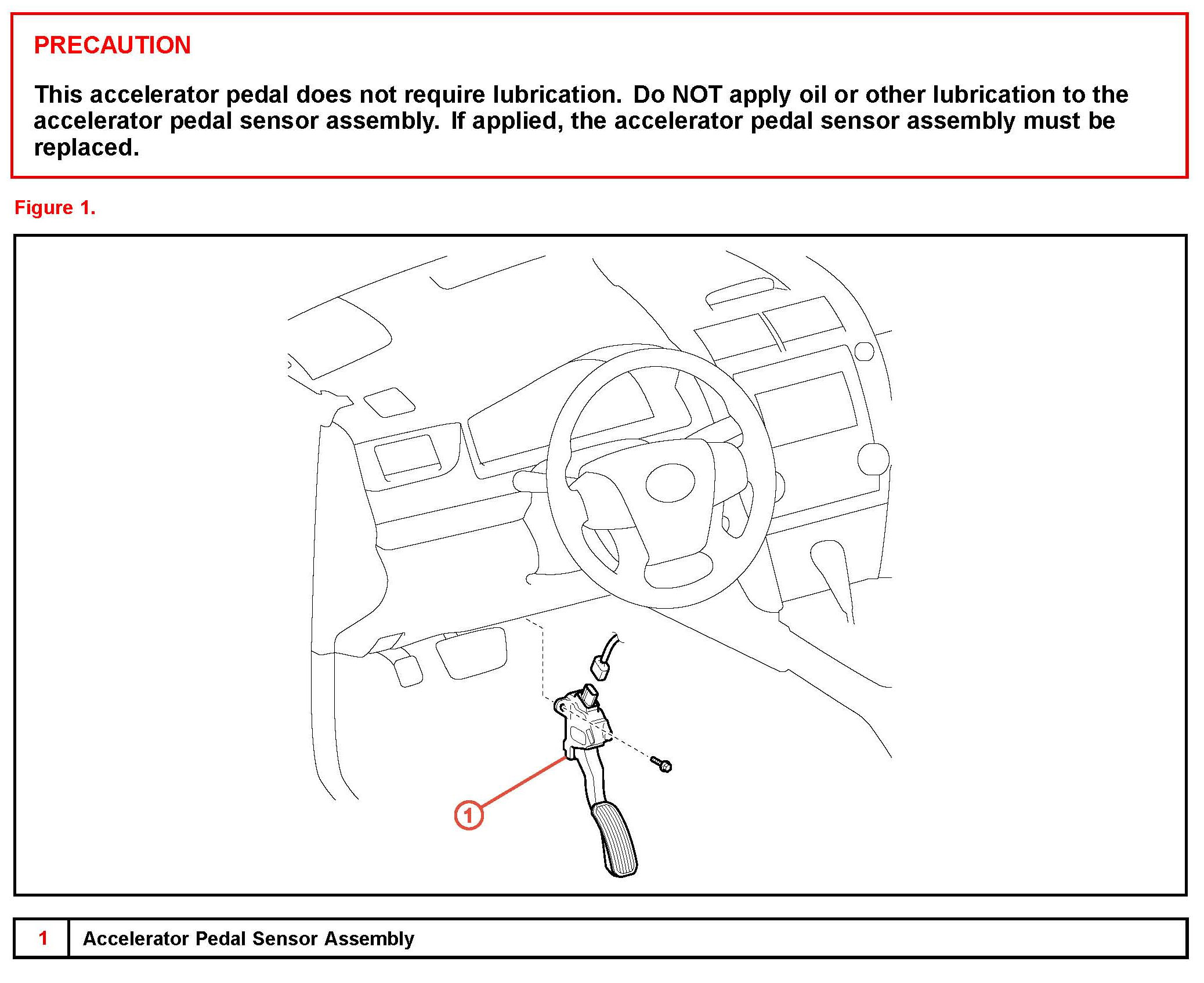 PRECAUTION

This accelerator pedal does not require lubrication. Do NOT apply oil or other lubrication to the accelerator pedal sensor assembly. If applied, the accelerator pedal sensor assembly must be replaced.

Figure 1.

1

| 1 | Accelerator Pedal Sensor Assembly |
|---|---|