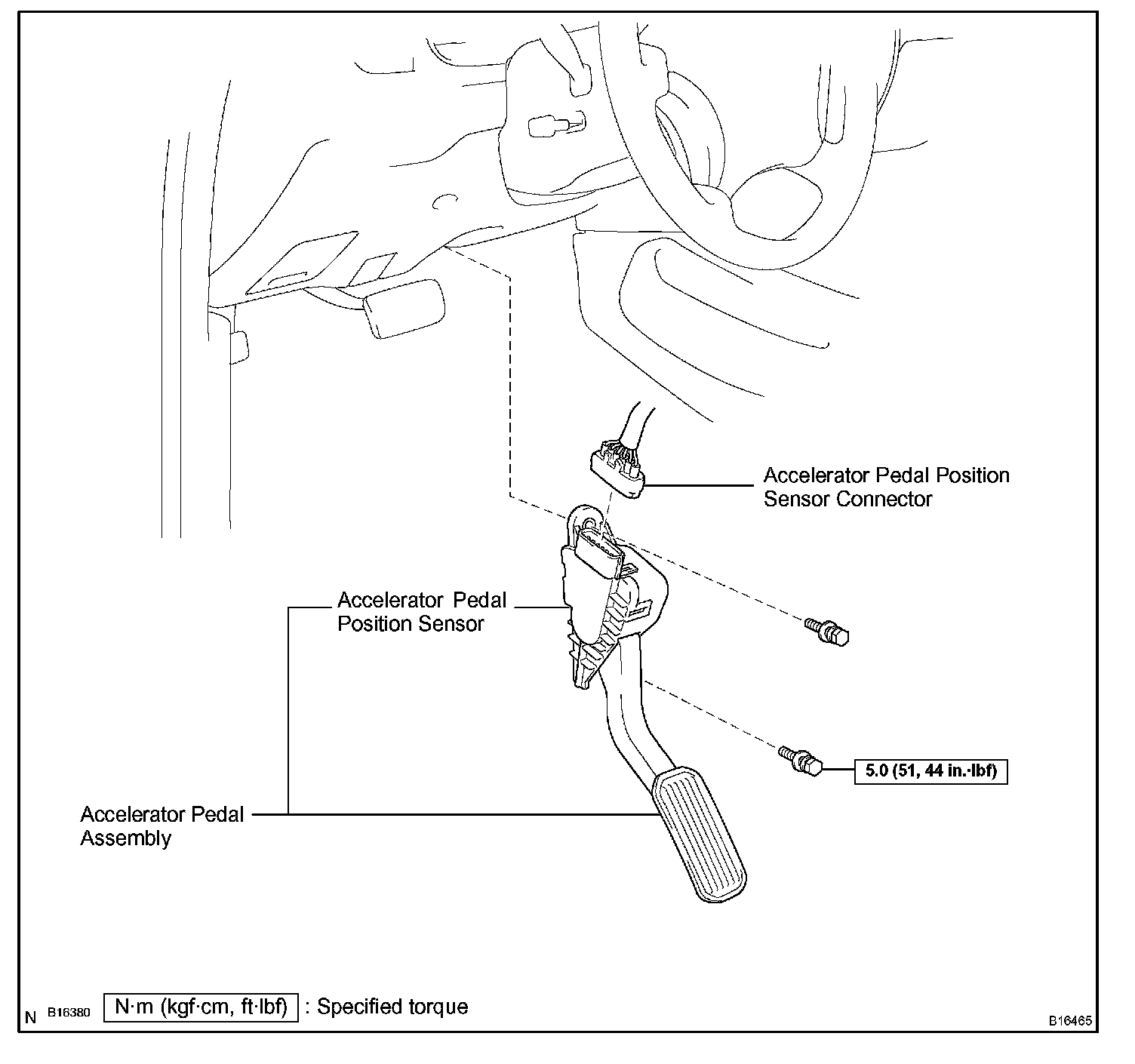 Accelerator Pedal Position Sensor Connector

Accelerator Pedal Position Sensor

5.0 (51, 44 in.·lbf)

Accelerator Pedal Assembly

N B16380 N·m (kgf·cm, ft·lbf) : Specified torque

B16465