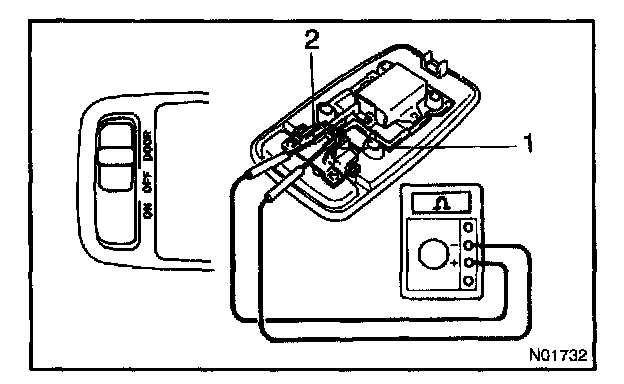 2
1
ON OFF DOOR
Ω
−
+
N01732