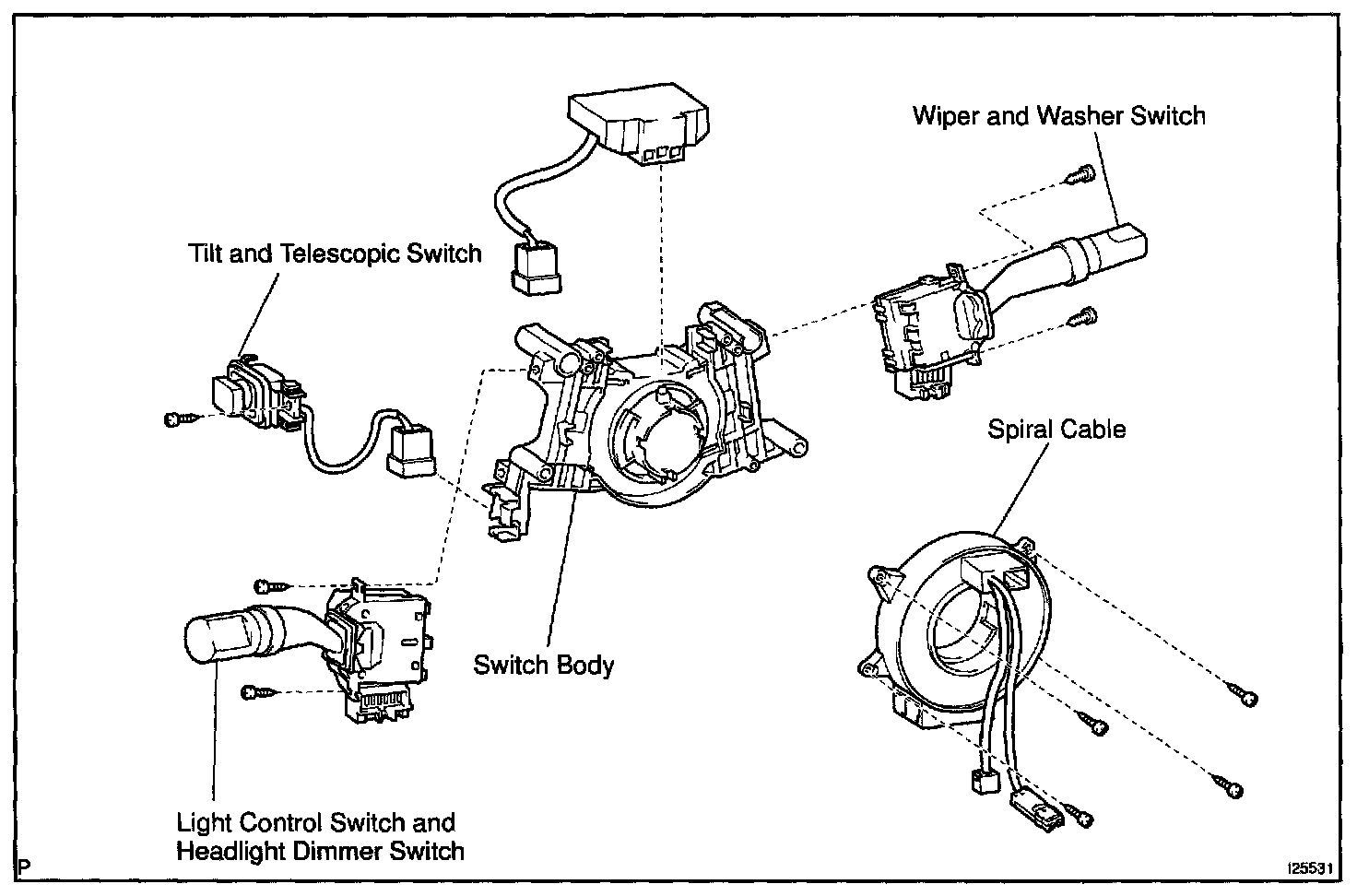 Wiper and Washer Switch

Tilt and Telescopic Switch

Spiral Cable

Switch Body

Light Control Switch and Headlight Dimmer Switch

P

I25531