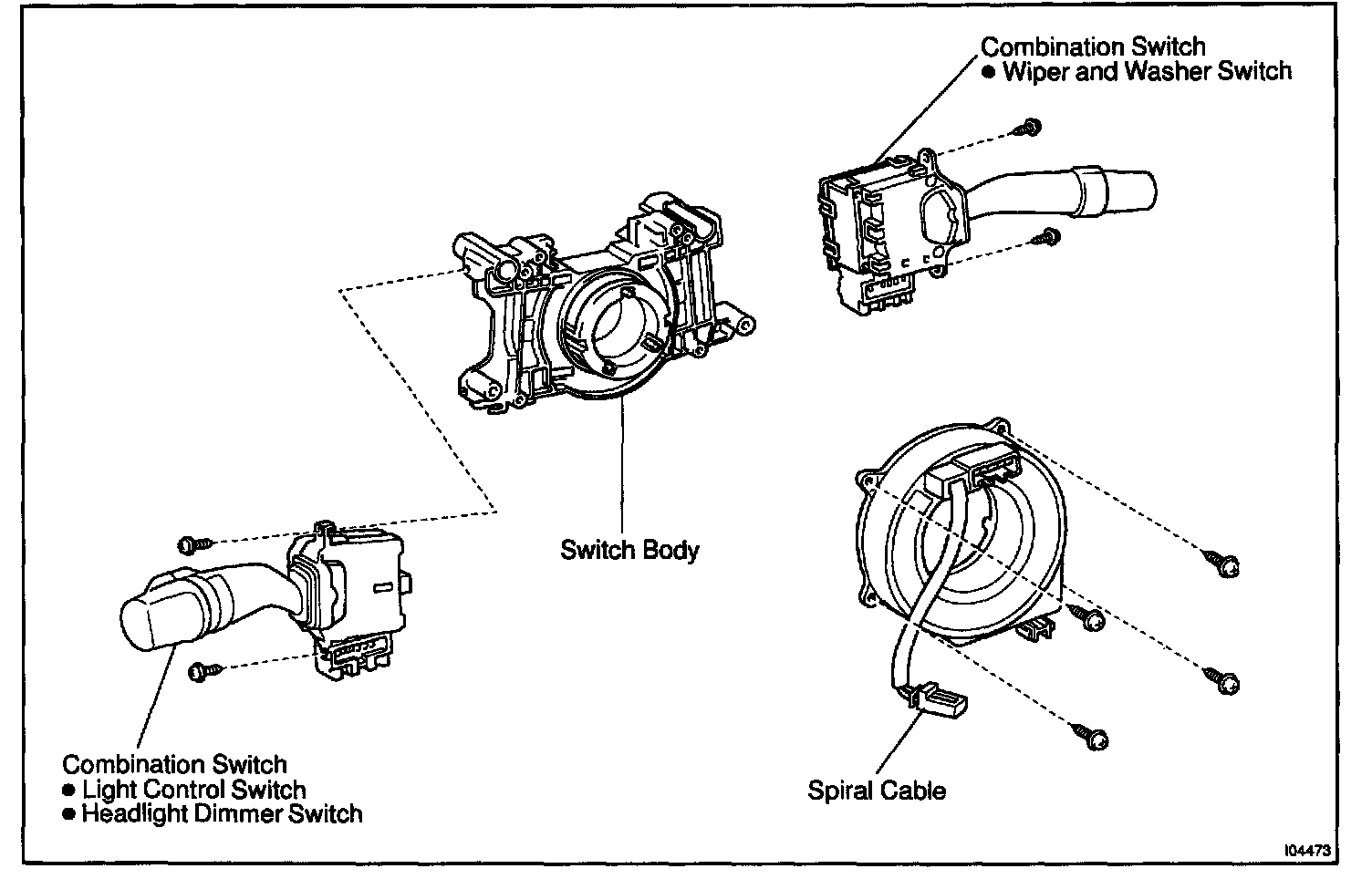 Combination Switch
● Wiper and Washer Switch

Switch Body

Combination Switch
● Light Control Switch
● Headlight Dimmer Switch

Spiral Cable

I04473