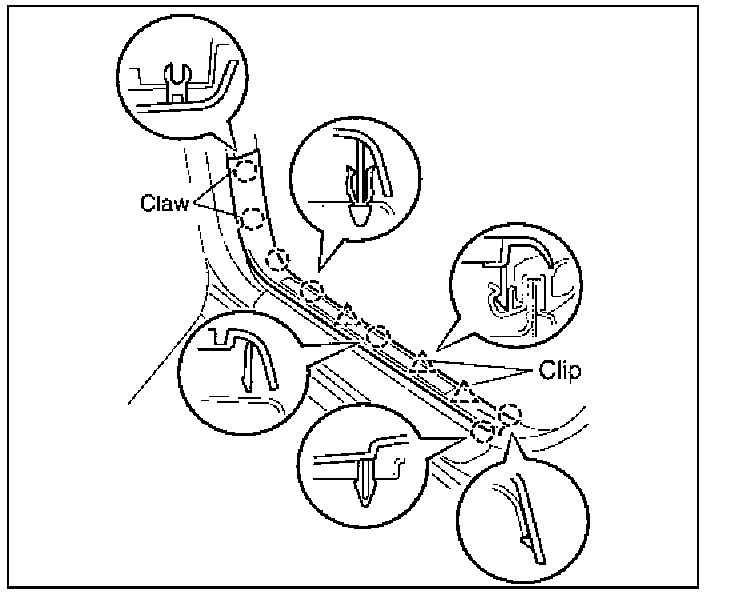 Claw
Clip