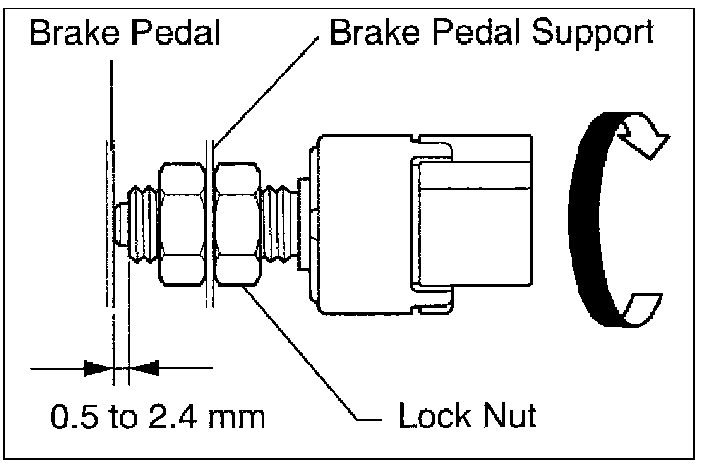 Brake Pedal
Brake Pedal Support
0.5 to 2.4 mm
Lock Nut