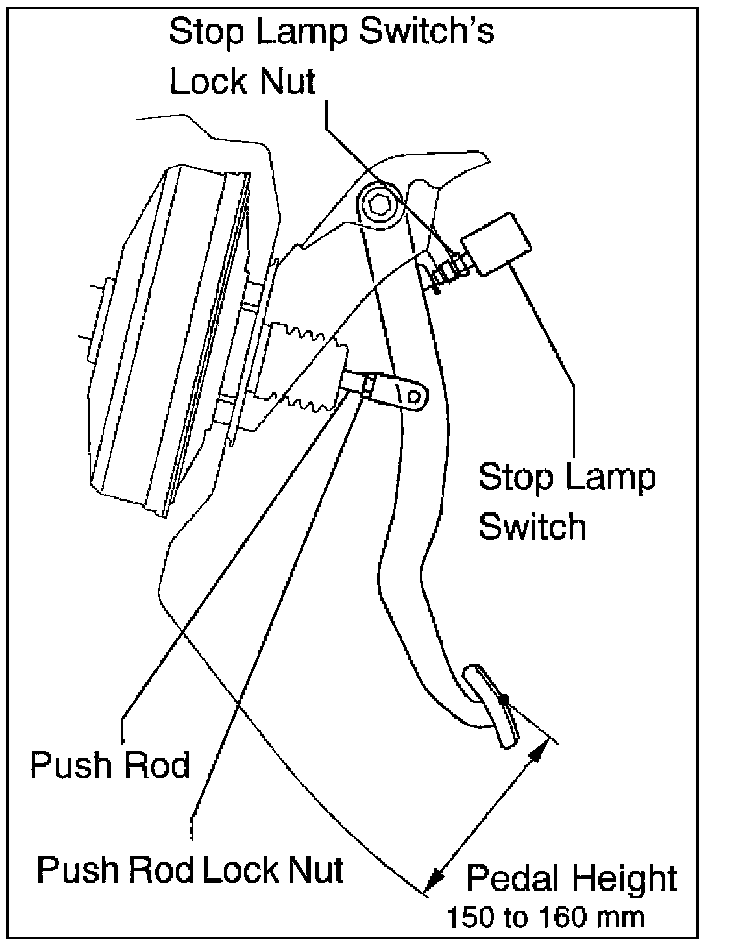 Stop Lamp Switch's Lock Nut

Stop Lamp Switch

Push Rod

Push Rod Lock Nut

Pedal Height
150 to 160 mm