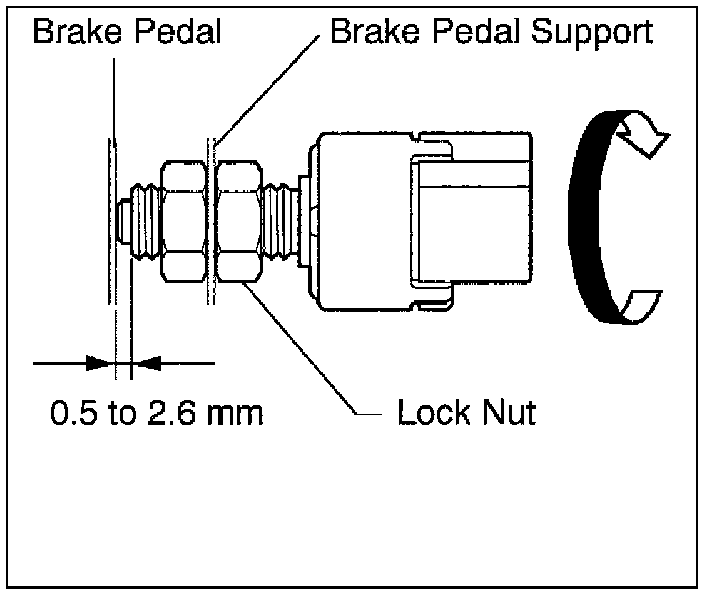 Brake Pedal
Brake Pedal Support
0.5 to 2.6 mm
Lock Nut