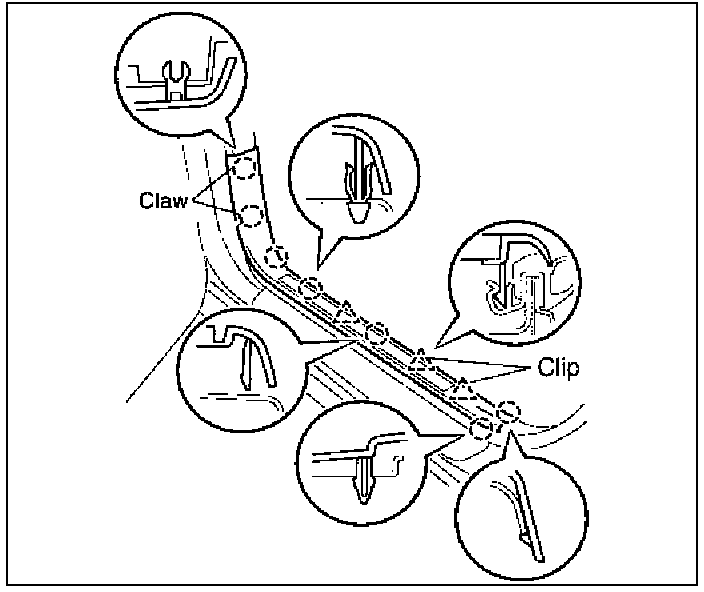 Claw

Clip