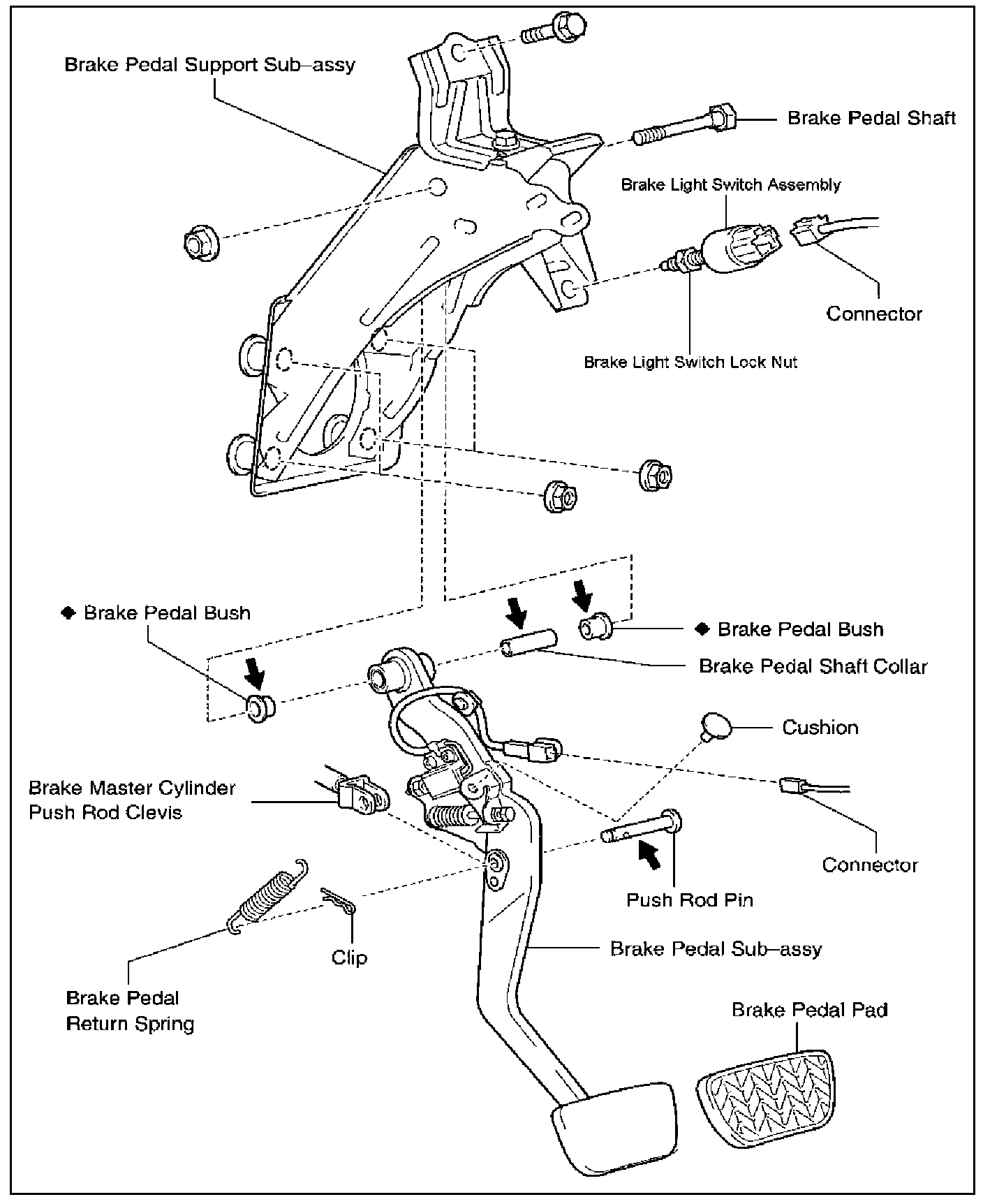 Brake Pedal Support Sub–assy

Brake Pedal Shaft

Brake Light Switch Assembly

Connector

Brake Light Switch Lock Nut

◆ Brake Pedal Bush

◆ Brake Pedal Bush

Brake Pedal Shaft Collar

Cushion

Brake Master Cylinder Push Rod Clevis

Connector

Push Rod Pin

Clip

Brake Pedal Sub–assy

Brake Pedal Return Spring

Brake Pedal Pad