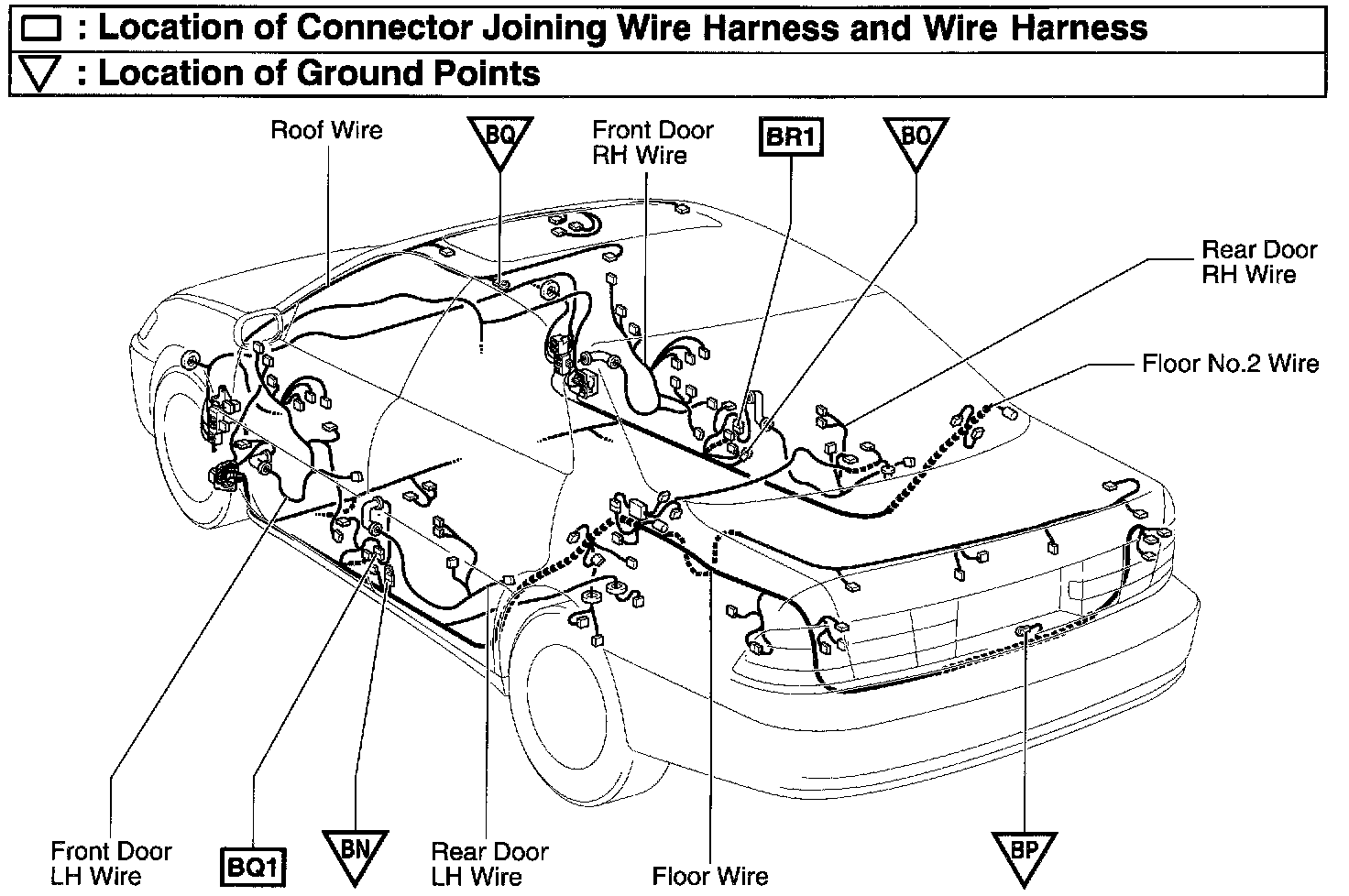 : Location of Connector Joining Wire Harness and Wire Harness
: Location of Ground Points

Roof Wire
BQ
Front Door RH Wire
BR1
BO
Rear Door RH Wire
Floor No.2 Wire

Front Door LH Wire
BQ1
BN
Rear Door LH Wire
Floor Wire
BP